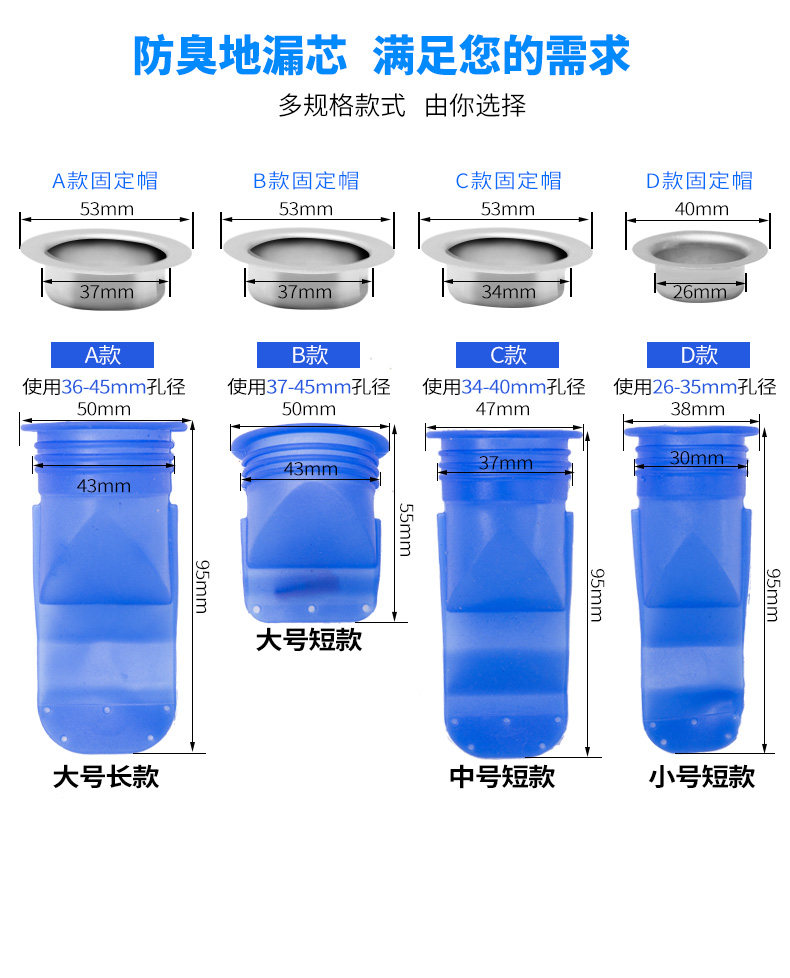 防臭地漏芯 满足您的需求

多规格款式 由你选择

A款固定帽
53mm
37mm

B款固定帽
53mm
37mm

C款固定帽
53mm
34mm

D款固定帽
40mm
26mm

A款
使用36-45mm孔径
50mm
43mm
95mm
大号长款

B款
使用37-45mm孔径
50mm
43mm
55mm
大号短款

C款
使用34-40mm孔径
47mm
37mm
95mm
中号短款

D款
使用26-35mm孔径
38mm
30mm
95mm
小号短款