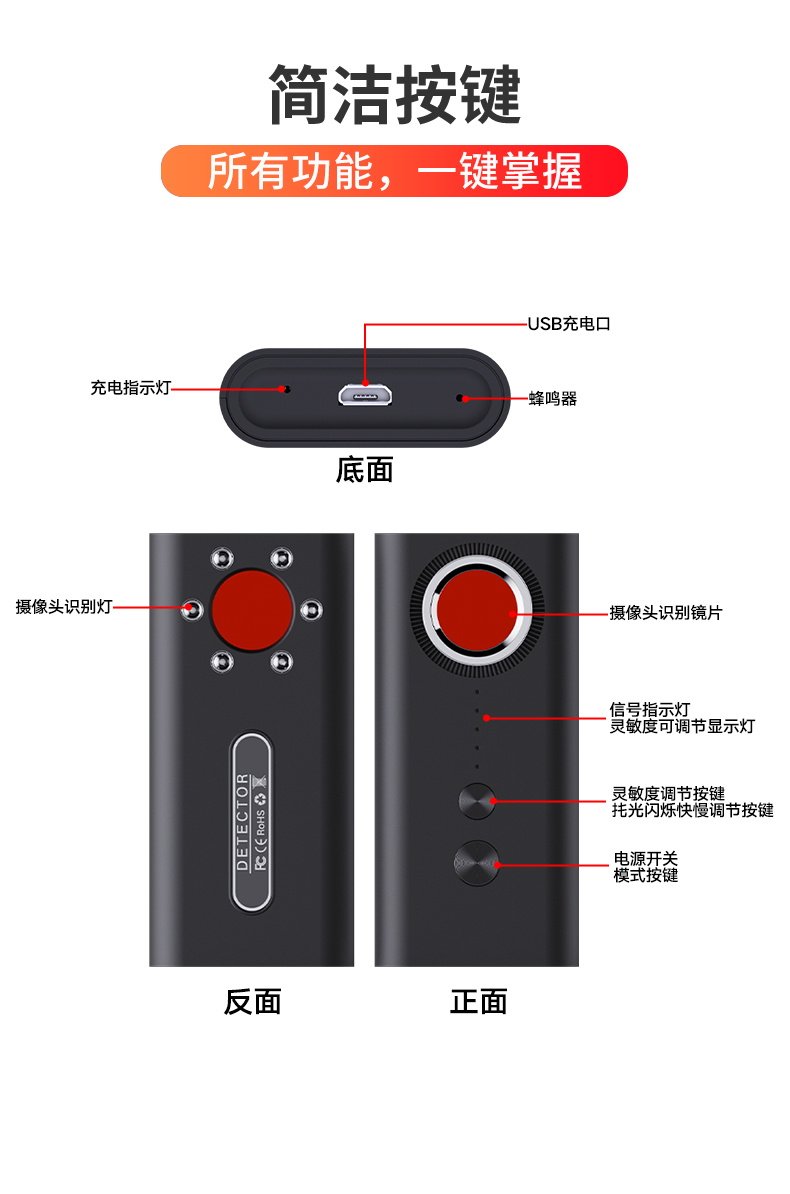 简洁按键

所有功能，一键掌握

USB充电口

充电指示灯

蜂鸣器

底面

摄像头识别灯

DETECTOR
FC CE RoHS

摄像头识别镜片

信号指示灯
灵敏度可调节显示灯

灵敏度调节按键
托光闪烁快慢调节按键

电源开关
模式按键

反面

正面