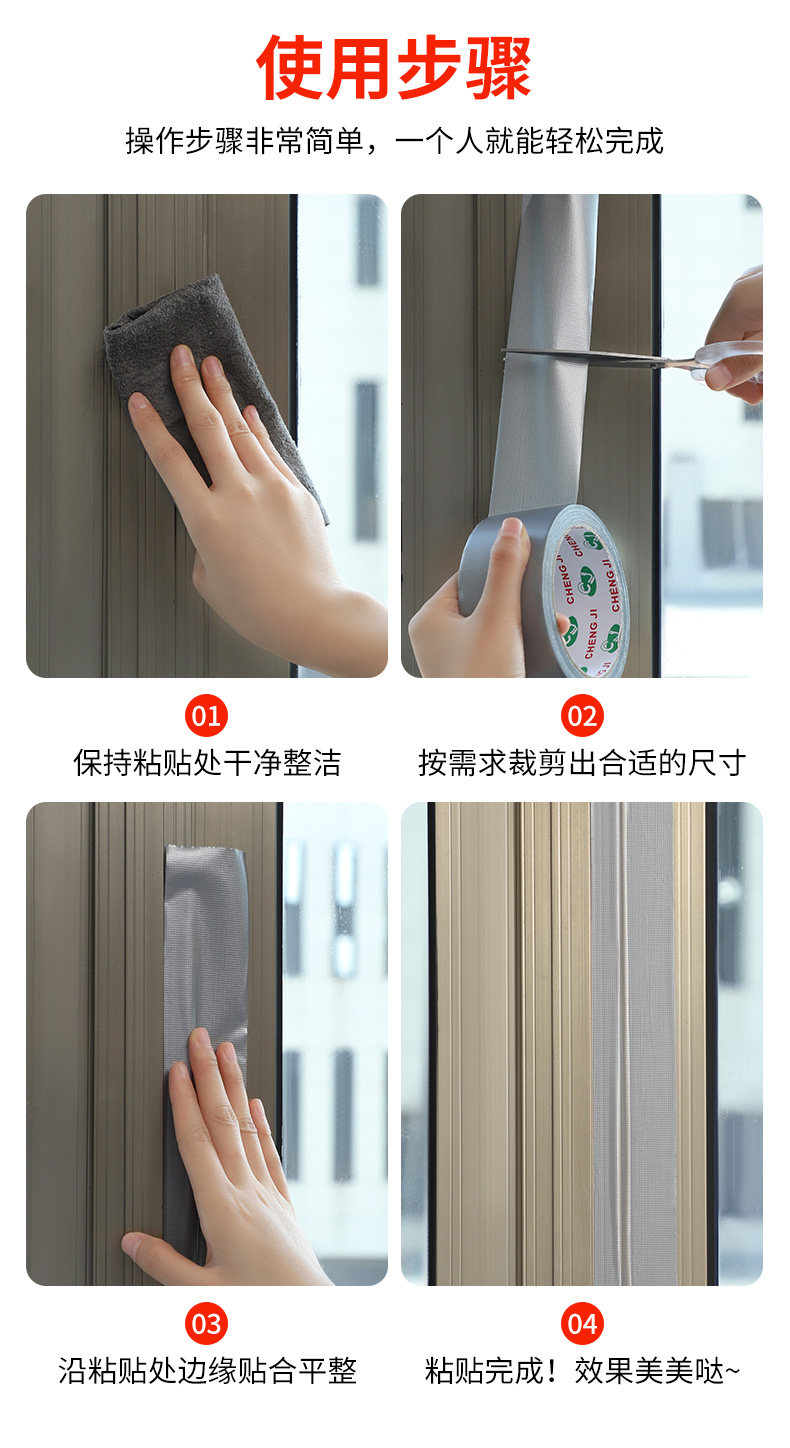 使用步骤

操作步骤非常简单，一个人就能轻松完成

CHENG JI

CHENG JI

01

保持粘贴处干净整洁

02

按需求裁剪出合适的尺寸

03

沿粘贴处边缘贴合平整

04

粘贴完成！效果美美哒~