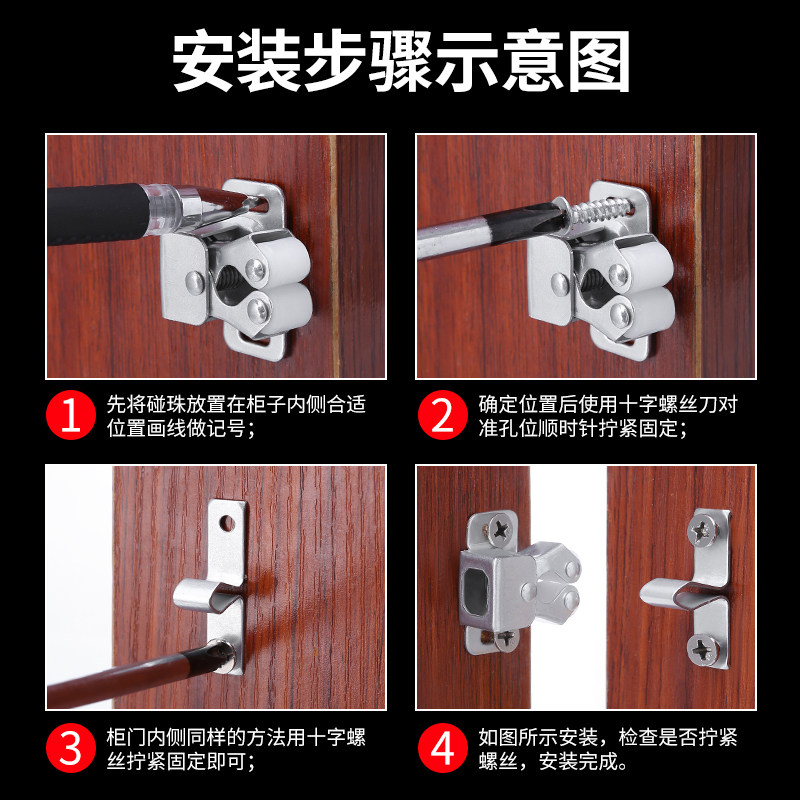 安装步骤示意图

1 先将碰珠放置在柜子内侧合适位置画线做记号；

2 确定位置后使用十字螺丝刀对准孔位顺时针拧紧固定；

3 柜门内侧同样的方法用十字螺丝拧紧固定即可；

4 如图所示安装，检查是否拧紧螺丝，安装完成。