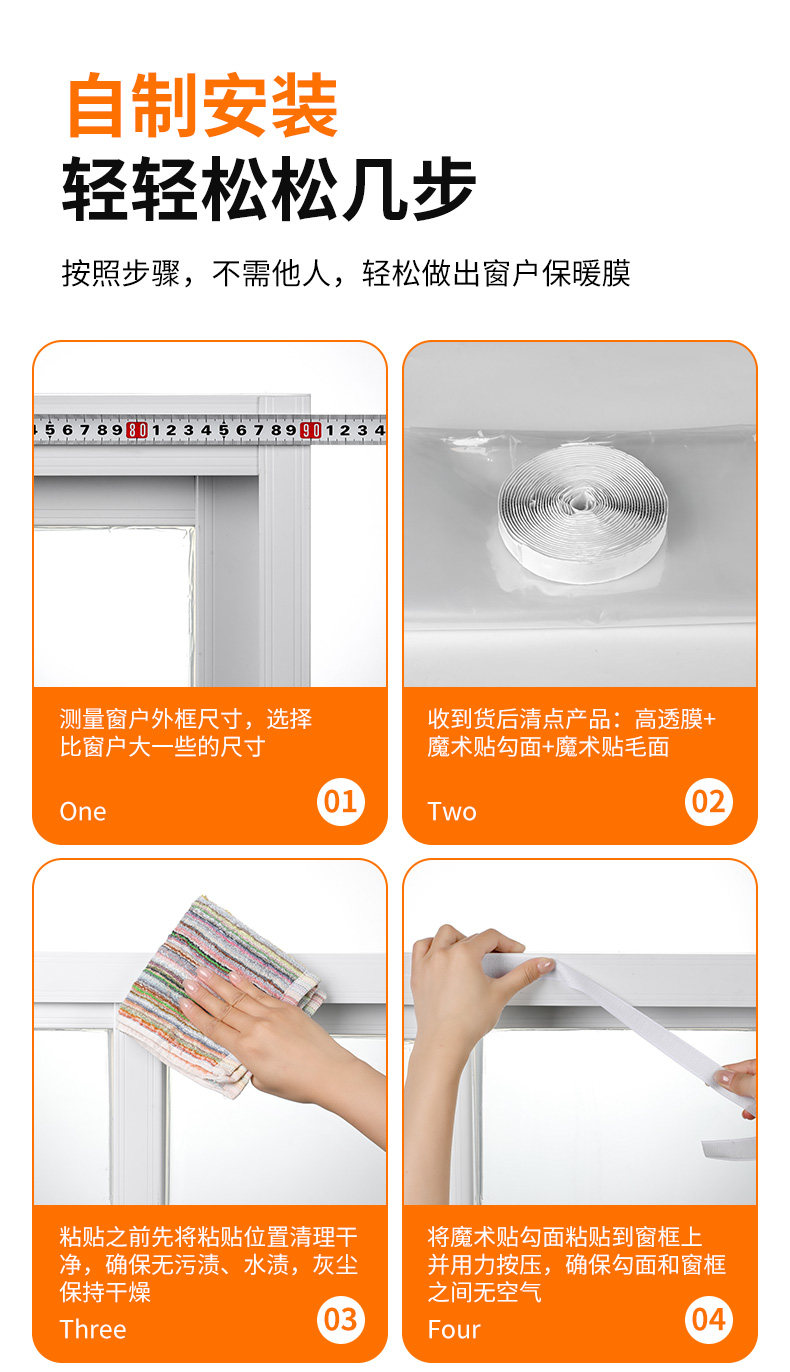 自制安装
轻轻松松几步

按照步骤，不需他人，轻松做出窗户保暖膜

4 5 6 7 8 9 80 1 2 3 4 5 6 7 8 9 90 1 2 3 4

测量窗户外框尺寸，选择比窗户大一些的尺寸

One 01

收到货后清点产品：高透膜+魔术贴勾面+魔术贴毛面

Two 02

粘贴之前先将粘贴位置清理干净，确保无污渍、水渍，灰尘保持干燥

Three 03

将魔术贴勾面粘贴到窗框上并用力按压，确保勾面和窗框之间无空气

Four 04