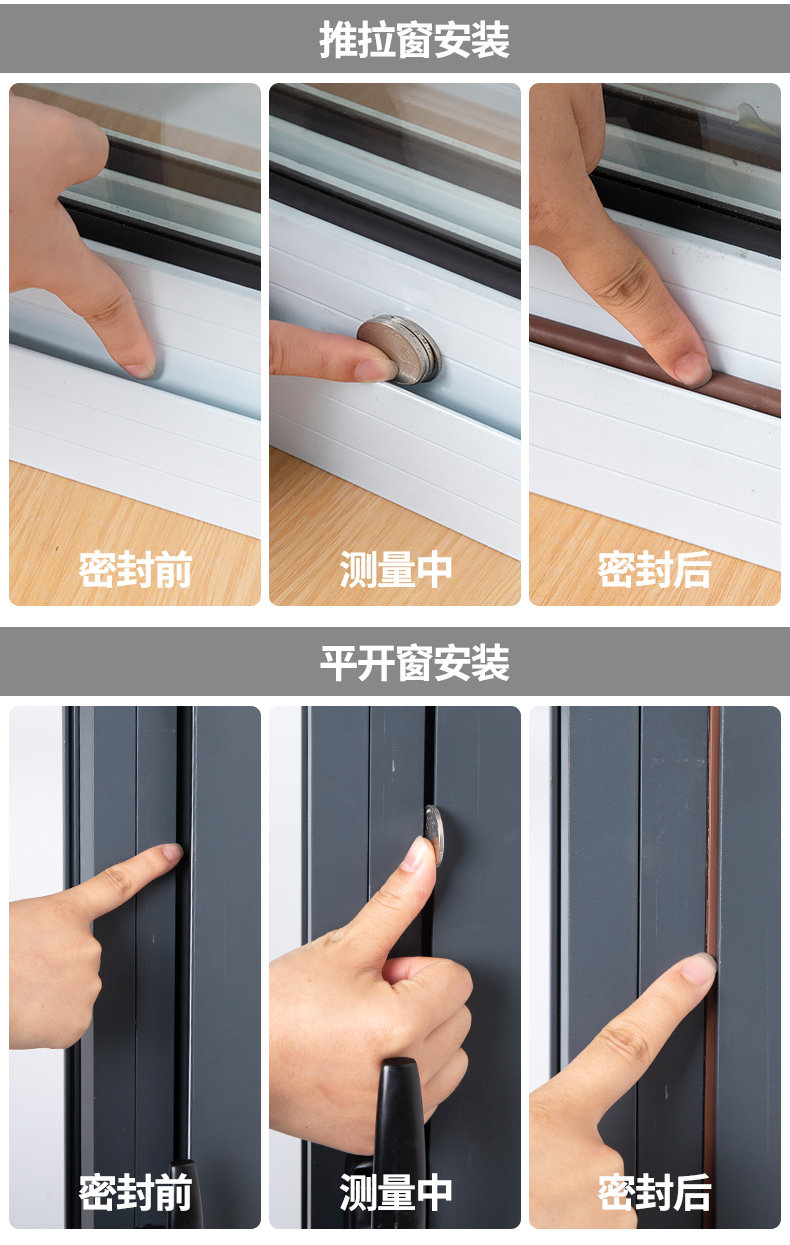 推拉窗安装

密封前

测量中

密封后

平开窗安装

密封前

测量中

密封后