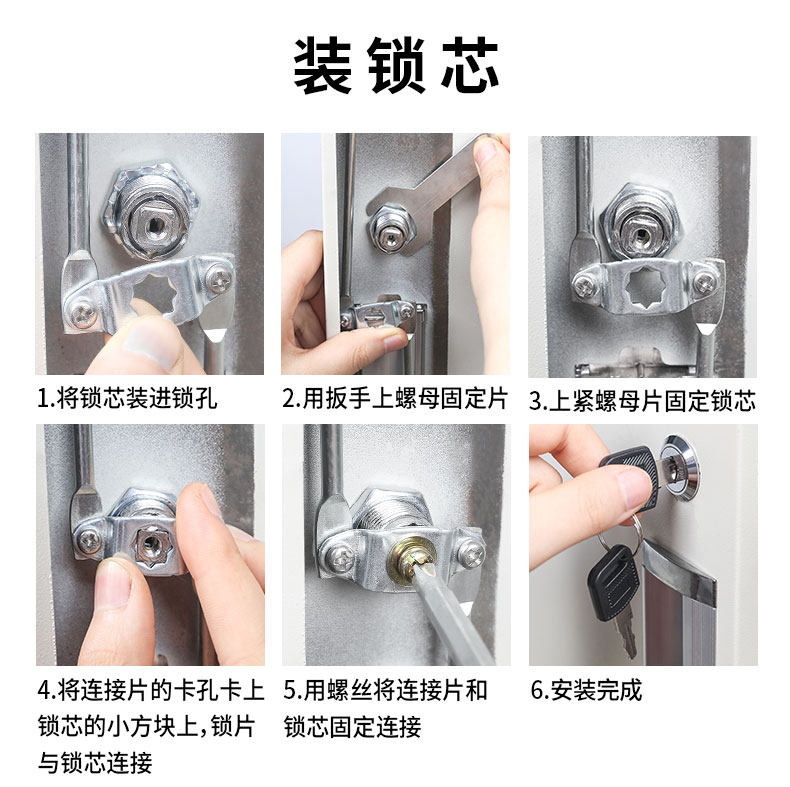 装锁芯

1.将锁芯装进锁孔

2.用扳手上螺母固定片

3.上紧螺母片固定锁芯

4.将连接片的卡孔卡上锁芯的小方块上，锁片与锁芯连接

5.用螺丝将连接片和锁芯固定连接

6.安装完成