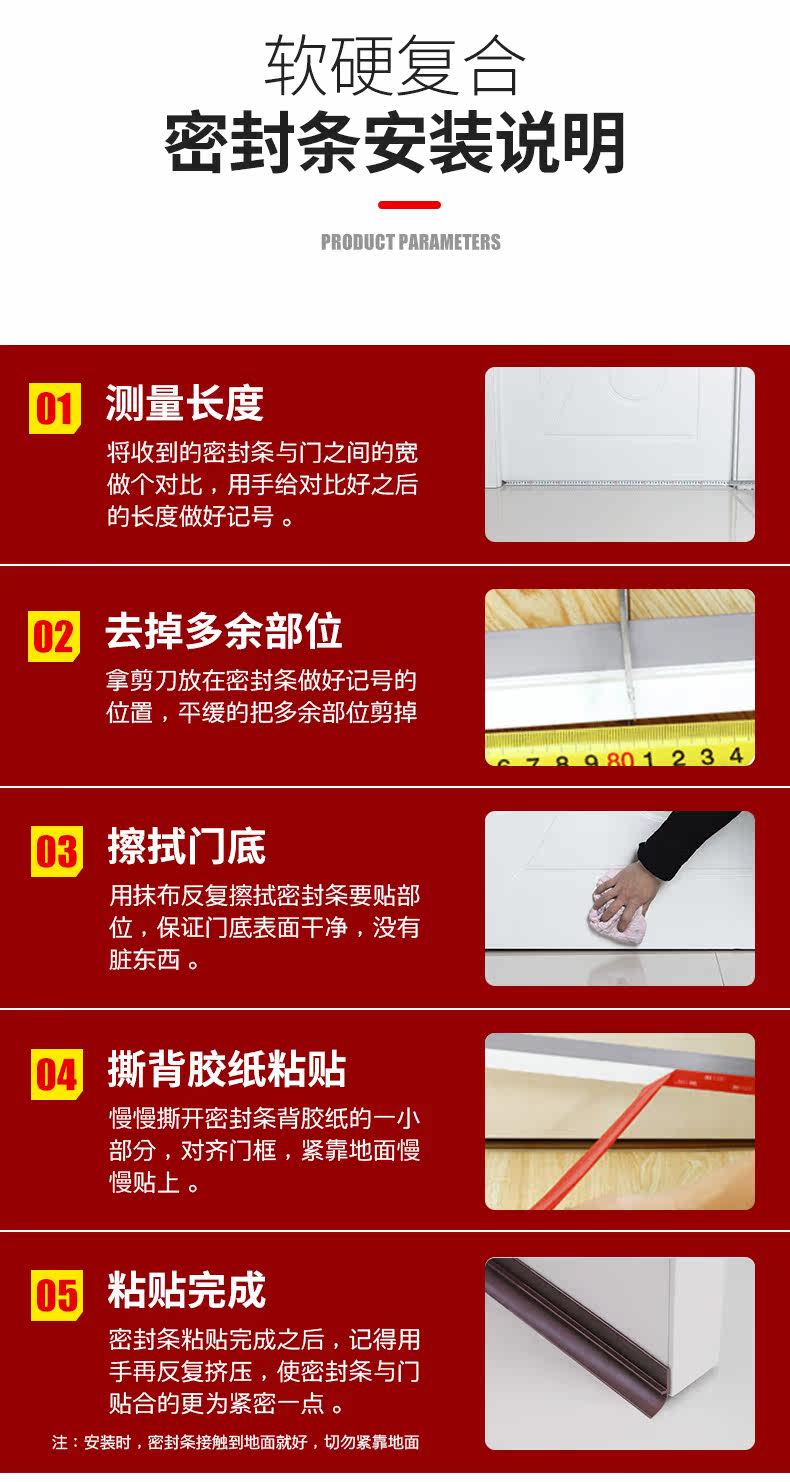 软硬复合
密封条安装说明

PRODUCT PARAMETERS

01 测量长度
将收到的密封条与门之间的宽做个对比，用手给对比好之后的长度做好记号 。

02 去掉多余部位
拿剪刀放在密封条做好记号的位置，平缓的把多余部位剪掉

6 7 8 9 80 1 2 3 4

03 擦拭门底
用抹布反复擦拭密封条要贴部位，保证门底表面干净，没有脏东西 。

04 撕背胶纸粘贴
慢慢撕开密封条背胶纸的一小部分，对齐门框，紧靠地面慢慢贴上 。

05 粘贴完成
密封条粘贴完成之后，记得用手再反复挤压，使密封条与门贴合的更为紧密一点 。

注：安装时，密封条接触到地面就好，切勿紧靠地面