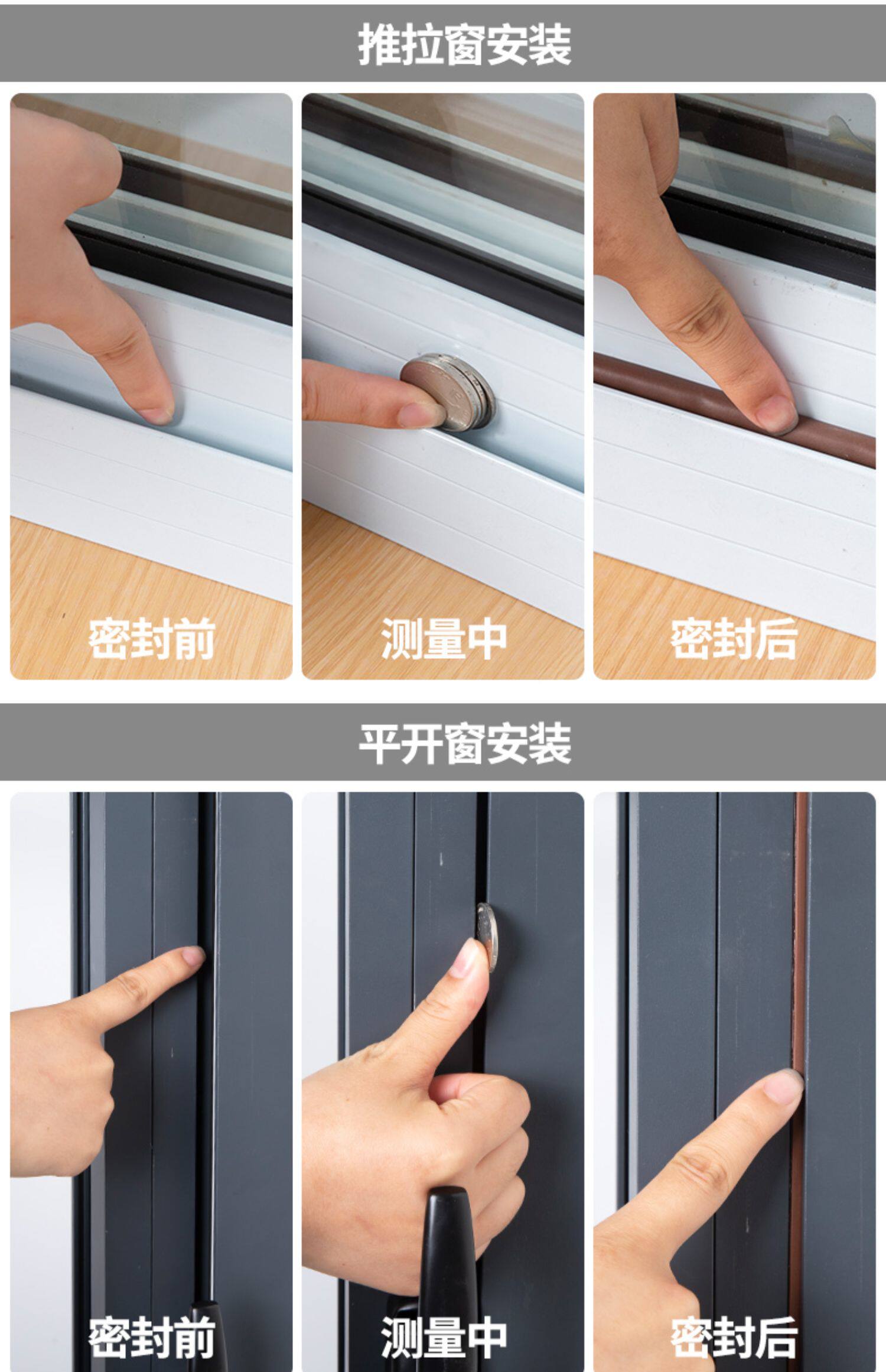 推拉窗安装

密封前

测量中

密封后

平开窗安装

密封前

测量中

密封后