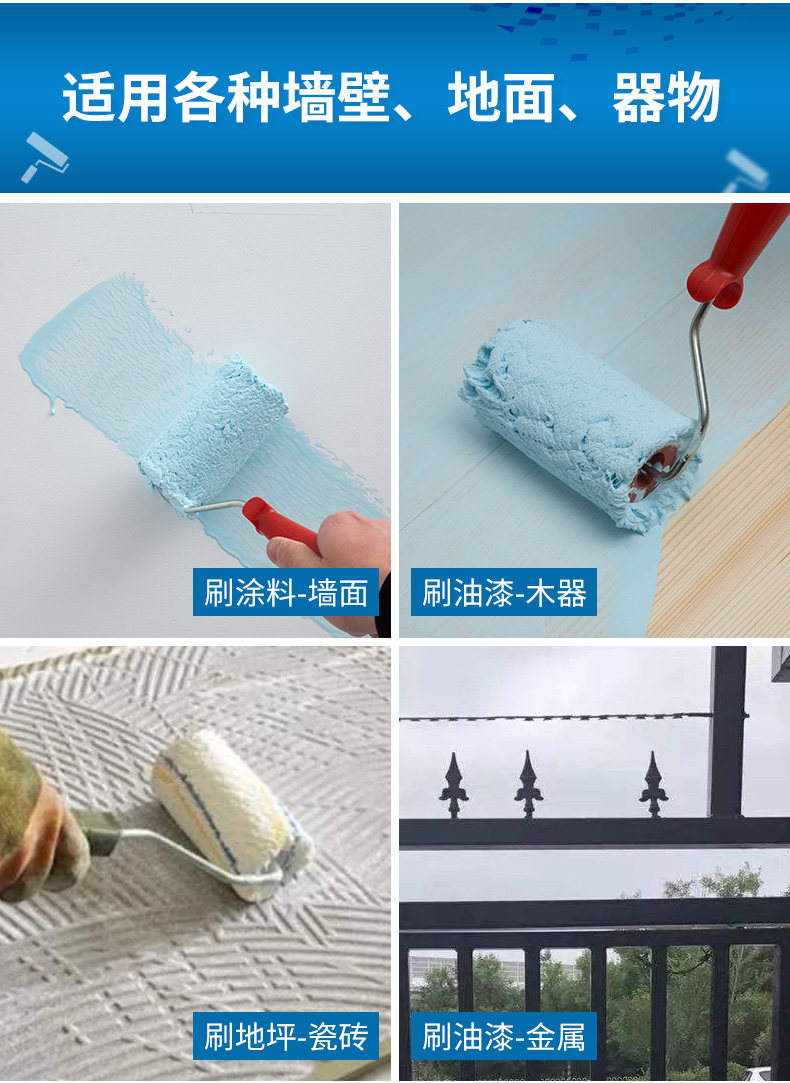 适用各种墙壁、地面、器物

刷涂料-墙面

刷油漆-木器

刷地坪-瓷砖

刷油漆-金属