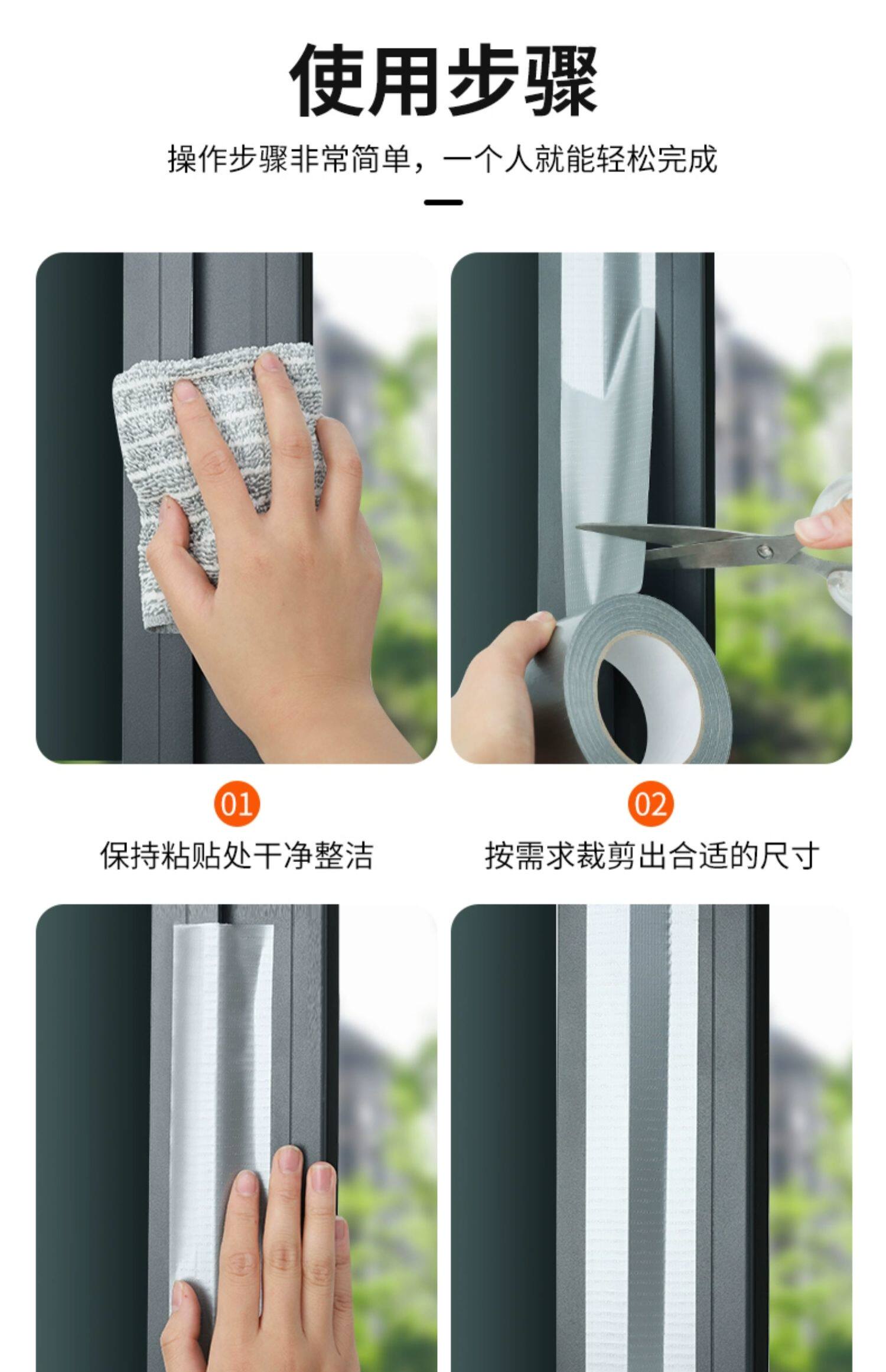 使用步骤

操作步骤非常简单，一个人就能轻松完成

01
保持粘贴处干净整洁

02
按需求裁剪出合适的尺寸