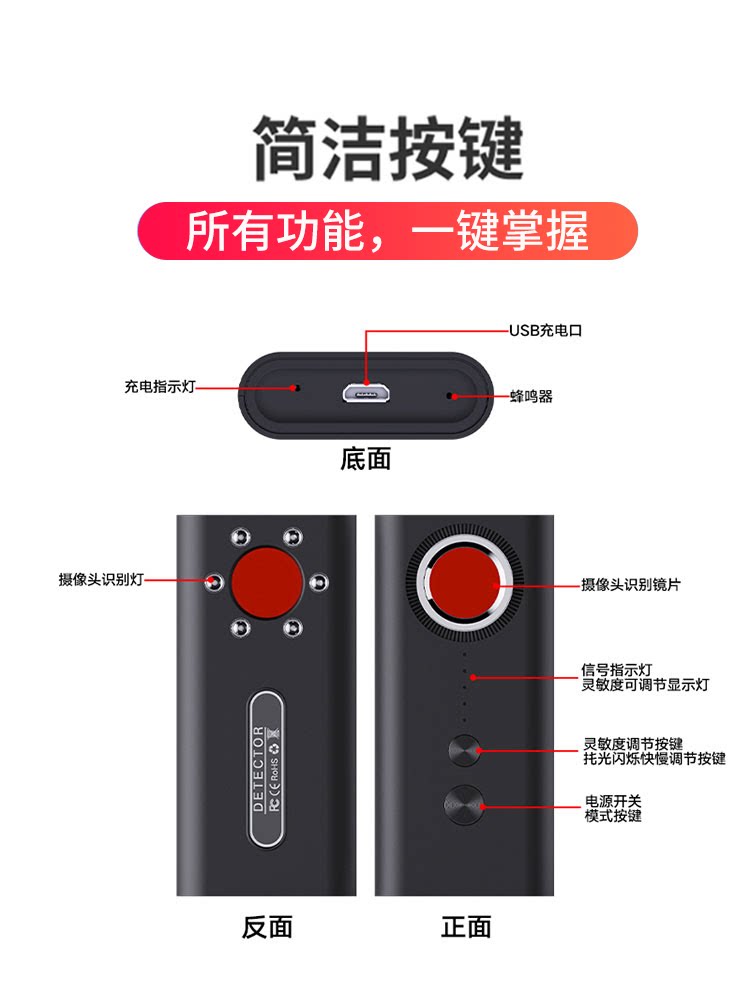 简洁按键

所有功能，一键掌握

USB充电口

充电指示灯

蜂鸣器

底面

摄像头识别灯

DETECTOR

FC CE RoHS

摄像头识别镜片

信号指示灯
灵敏度可调节显示灯

灵敏度调节按键
托光闪烁快慢调节按键

电源开关
模式按键

反面

正面