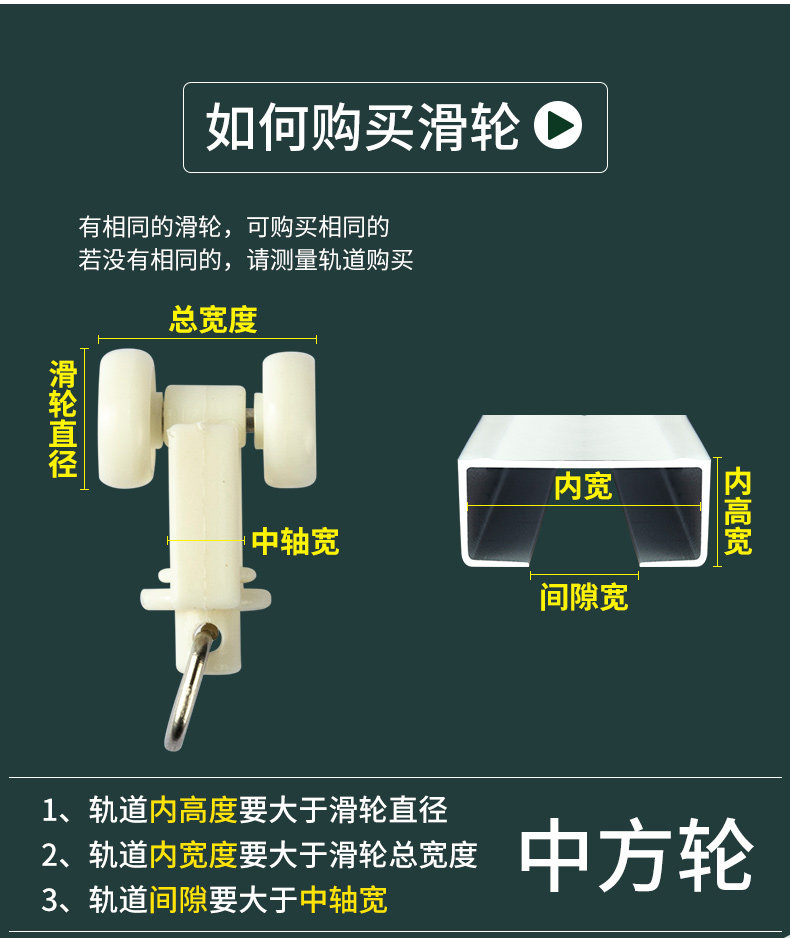 如何购买滑轮

有相同的滑轮，可购买相同的
若没有相同的，请测量轨道购买

总宽度

滑轮直径

中轴宽

内宽

内高宽

间隙宽

1、轨道内高度要大于滑轮直径
2、轨道内宽度要大于滑轮总宽度
3、轨道间隙要大于中轴宽

中方轮