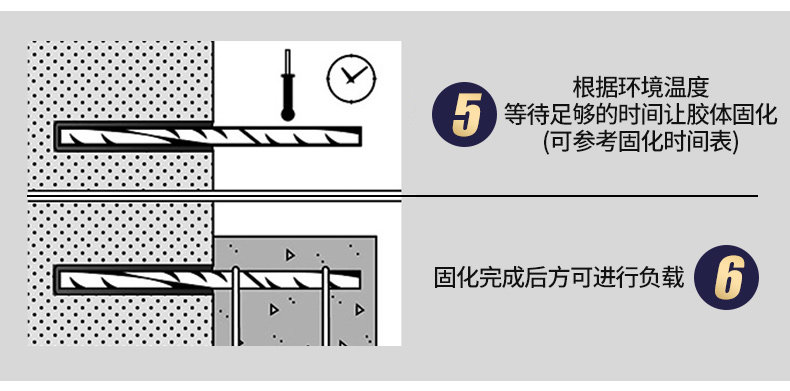 5
根据环境温度
等待足够的时间让胶体固化
(可参考固化时间表)

固化完成后方可进行负载
6