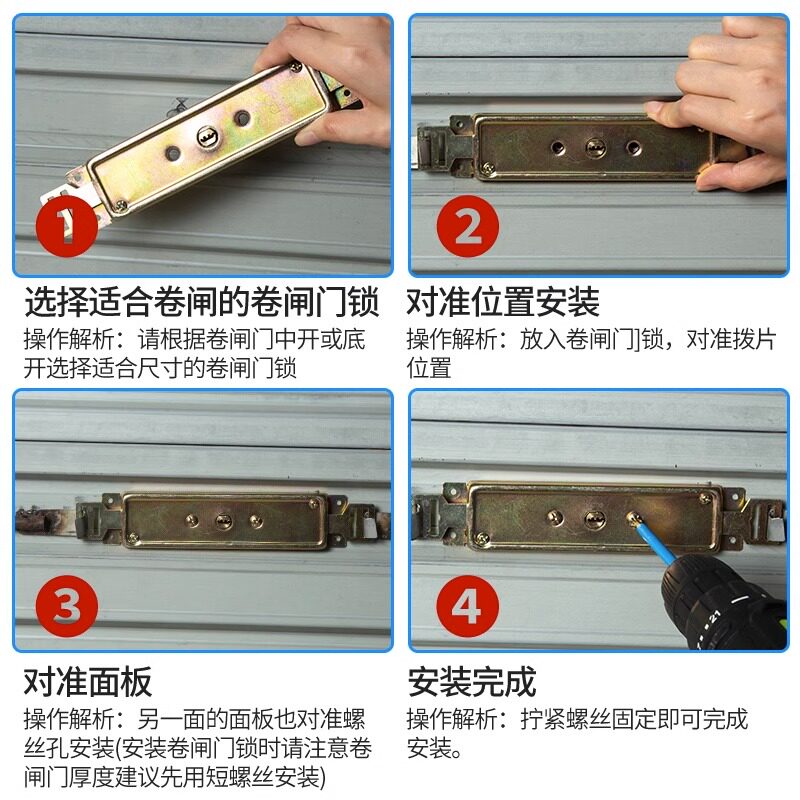 1

选择适合卷闸的卷闸门锁
操作解析：请根据卷闸门中开或底开选择适合尺寸的卷闸门锁

2

对准位置安装
操作解析：放入卷闸门锁，对准拨片位置

3

对准面板
操作解析：另一面的面板也对准螺丝孔安装(安装卷闸门锁时请注意卷闸门厚度建议先用短螺丝安装)

4

安装完成
操作解析：拧紧螺丝固定即可完成安装。