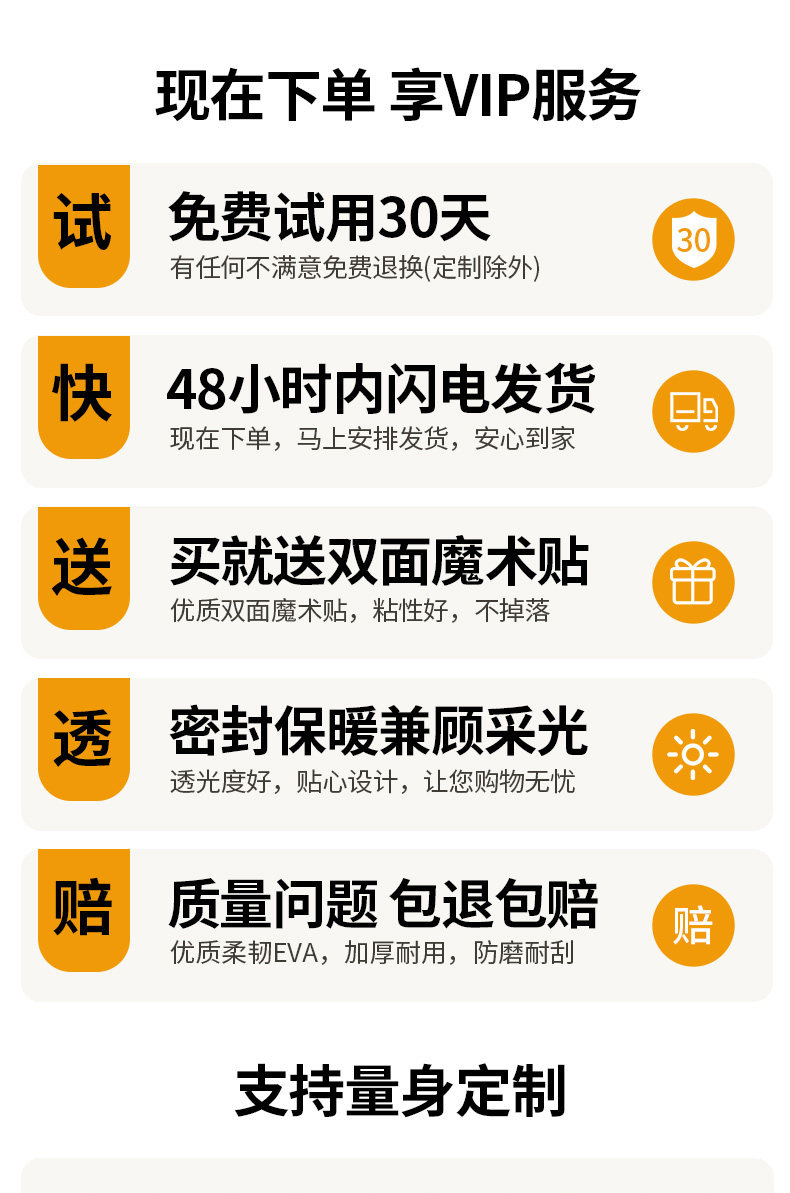 现在下单 享VIP服务

试

免费试用30天

有任何不满意免费退换(定制除外)

30

快

48小时内闪电发货

现在下单，马上安排发货，安心到家

送

买就送双面魔术贴

优质双面魔术贴，粘性好，不掉落

透

密封保暖兼顾采光

透光度好，贴心设计，让您购物无忧

赔

质量问题 包退包赔

优质柔韧EVA，加厚耐用，防磨耐刮

赔

支持量身定制