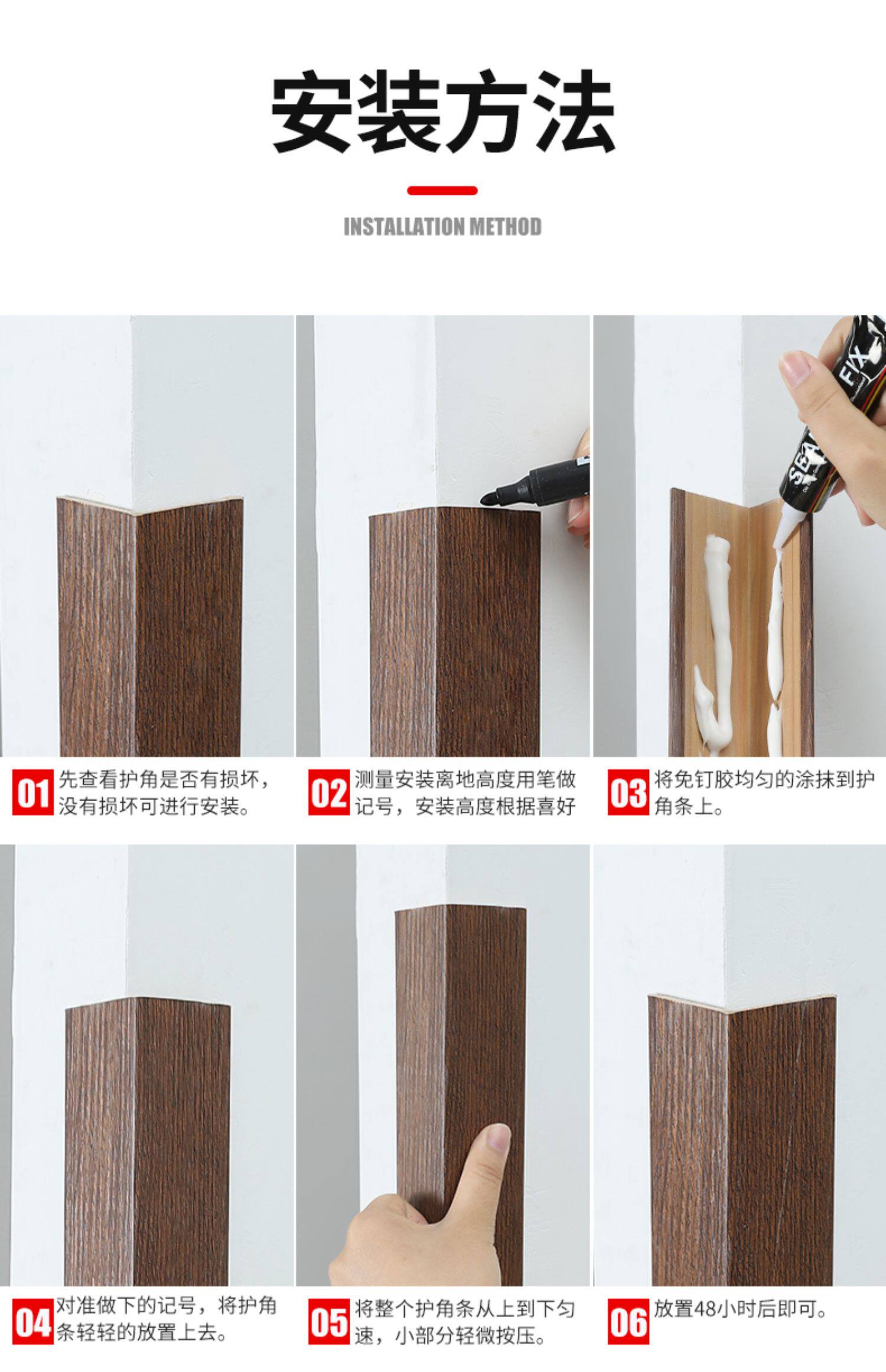 安装方法

INSTALLATION METHOD

SEAL FIX

01 先查看护角是否有损坏，没有损坏可进行安装。

02 测量安装离地高度用笔做记号，安装高度根据喜好

03 将免钉胶均匀的涂抹到护角条上。

04 对准做下的记号，将护角条轻轻的放置上去。

05 将整个护角条从上到下匀速，小部分轻微按压。

06 放置48小时后即可。