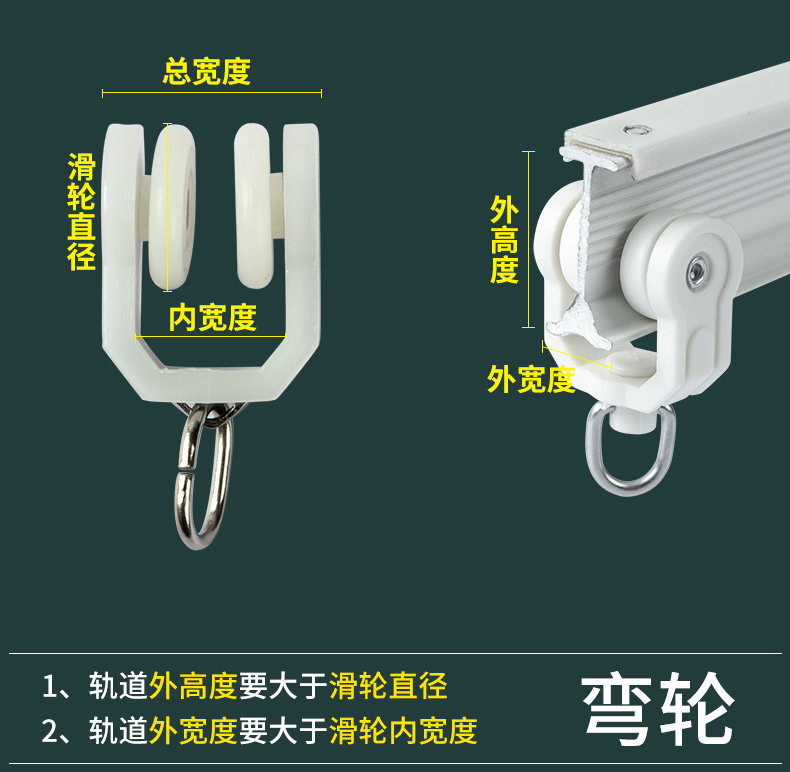 总宽度

滑轮直径

内宽度

外高度

外宽度

1、轨道外高度要大于滑轮直径
2、轨道外宽度要大于滑轮内宽度

弯轮