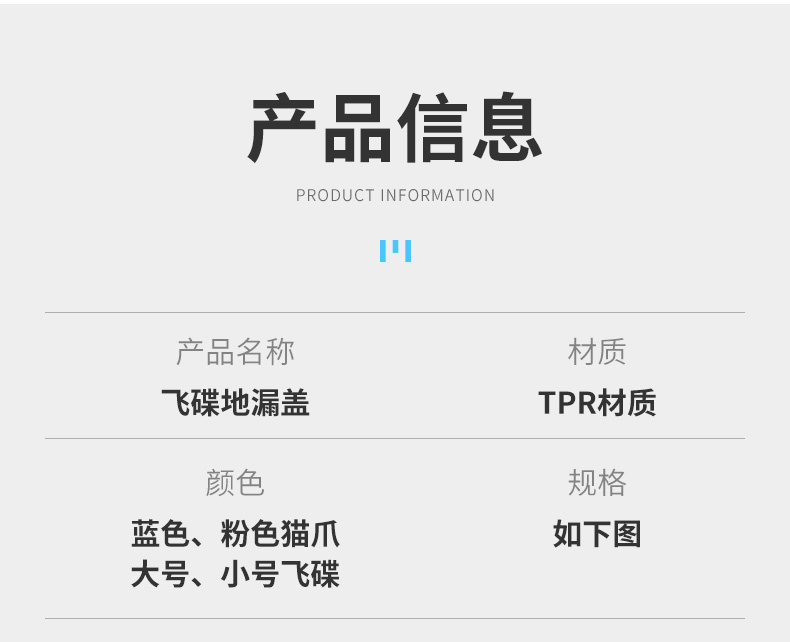 产品信息

PRODUCT INFORMATION

产品名称

飞碟地漏盖

材质

TPR材质

颜色

蓝色、粉色猫爪
大号、小号飞碟

规格

如下图