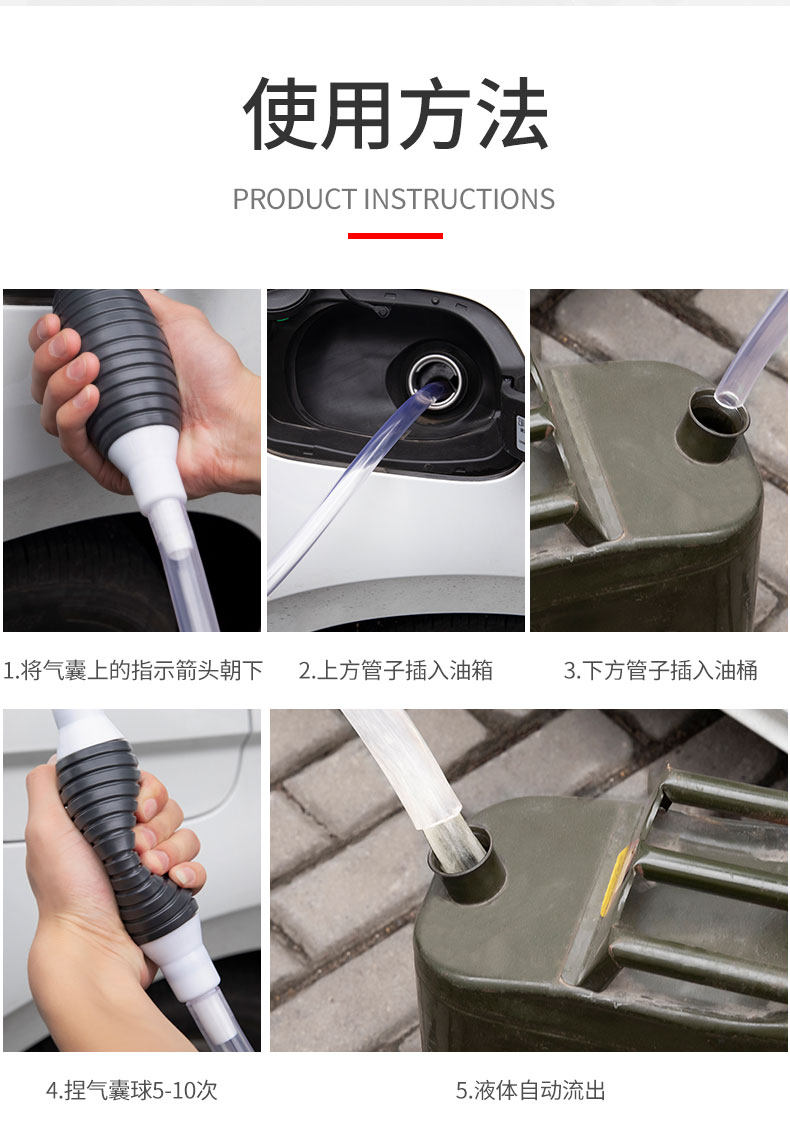 使用方法

PRODUCT INSTRUCTIONS

1.将气囊上的指示箭头朝下

2.上方管子插入油箱

3.下方管子插入油桶

4.捏气囊球5-10次

5.液体自动流出