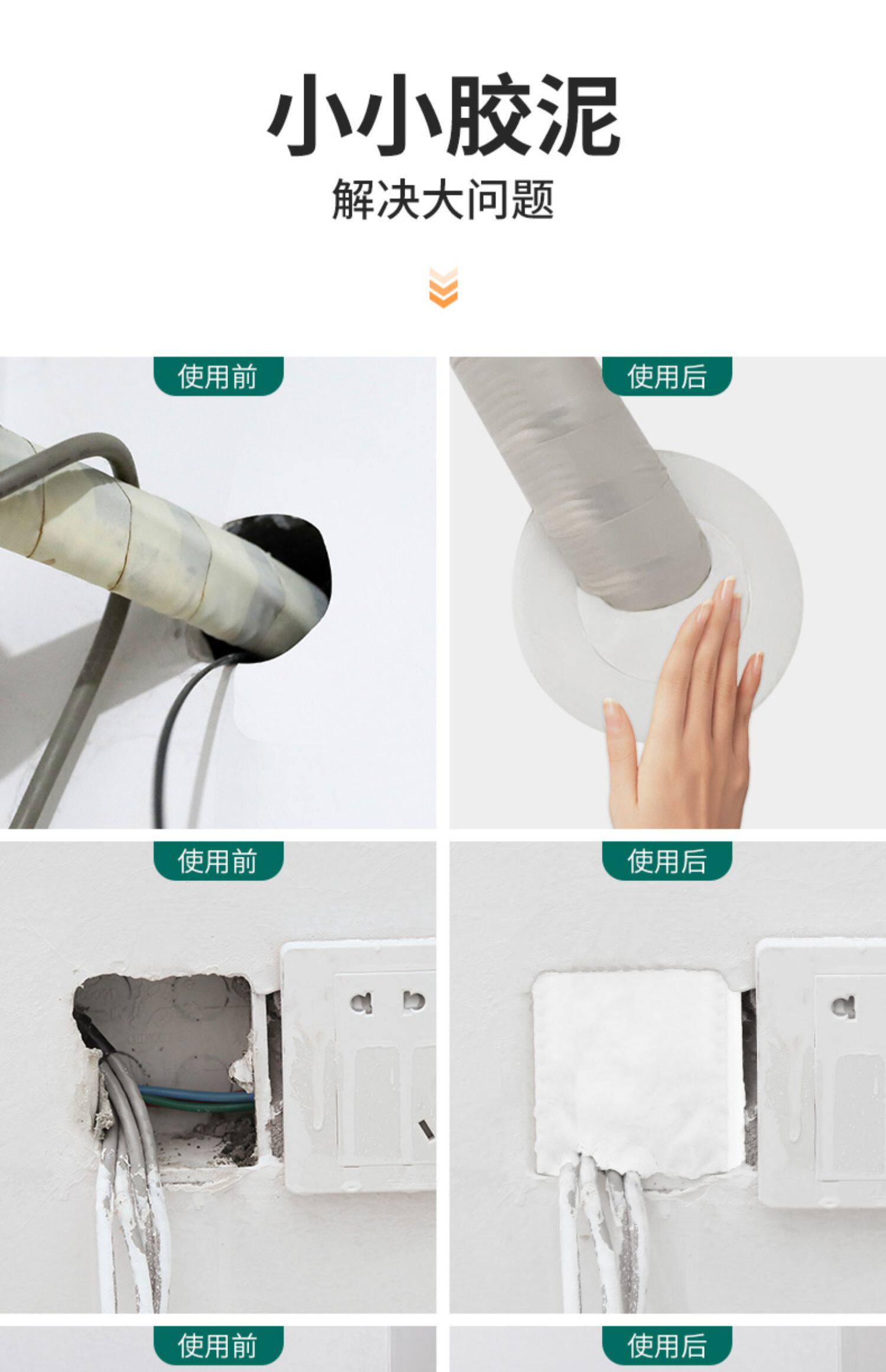 小小胶泥

解决大问题

使用前

使用后

使用前

使用后

使用前

使用后