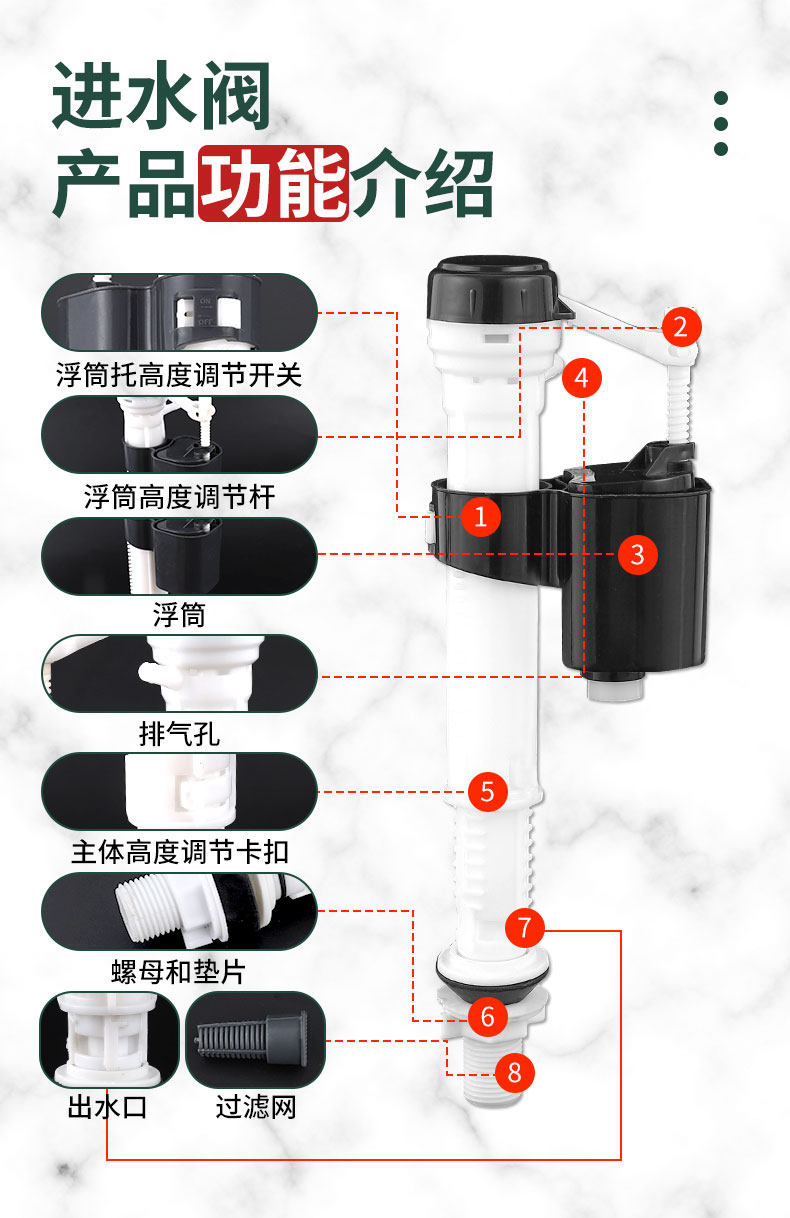 进水阀
产品功能介绍

ON
OFF
浮筒托高度调节开关
浮筒高度调节杆
浮筒
排气孔
主体高度调节卡扣
螺母和垫片
出水口
过滤网

2
4
1
3
5
7
6
8