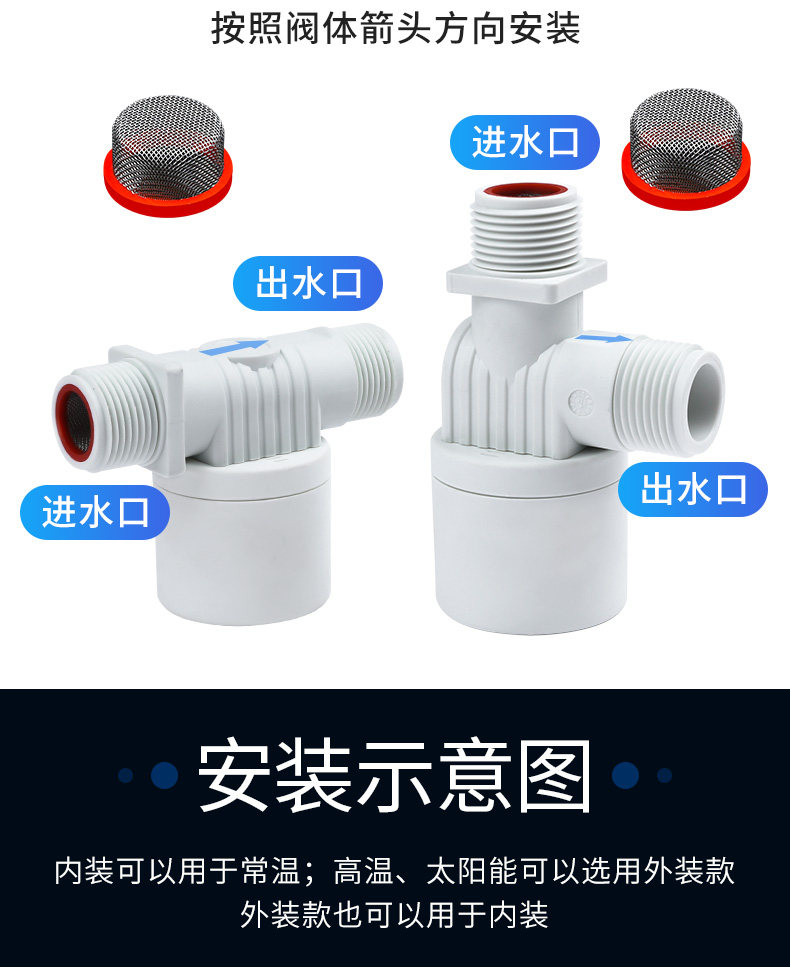 按照阀体箭头方向安装

进水口

出水口

进水口

出水口

安装示意图

内装可以用于常温；高温、太阳能可以选用外装款
外装款也可以用于内装