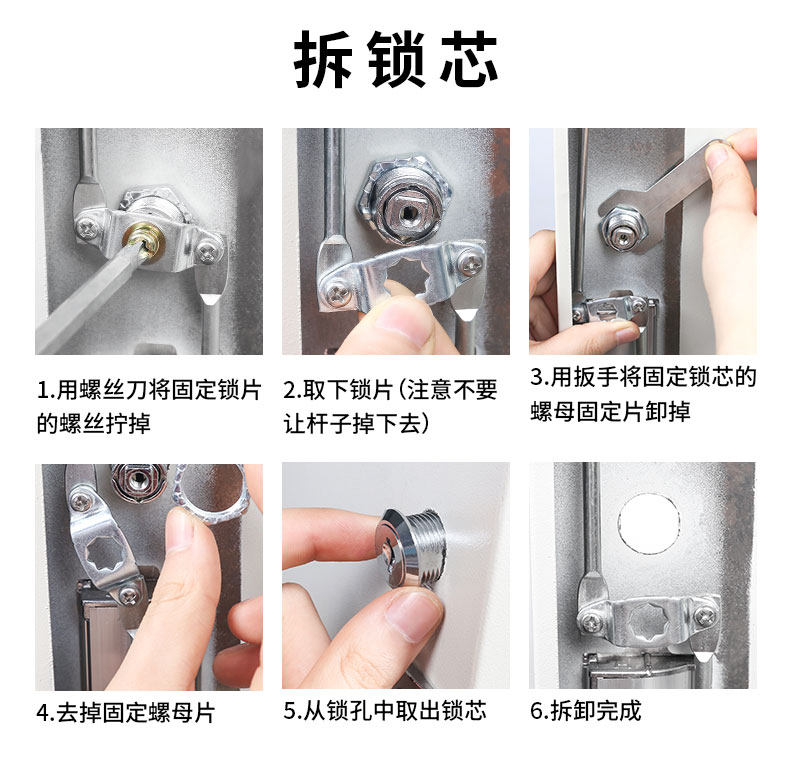 拆锁芯

1.用螺丝刀将固定锁片的螺丝拧掉

2.取下锁片（注意不要让杆子掉下去）

3.用扳手将固定锁芯的螺母固定片卸掉

4.去掉固定螺母片

5.从锁孔中取出锁芯

6.拆卸完成