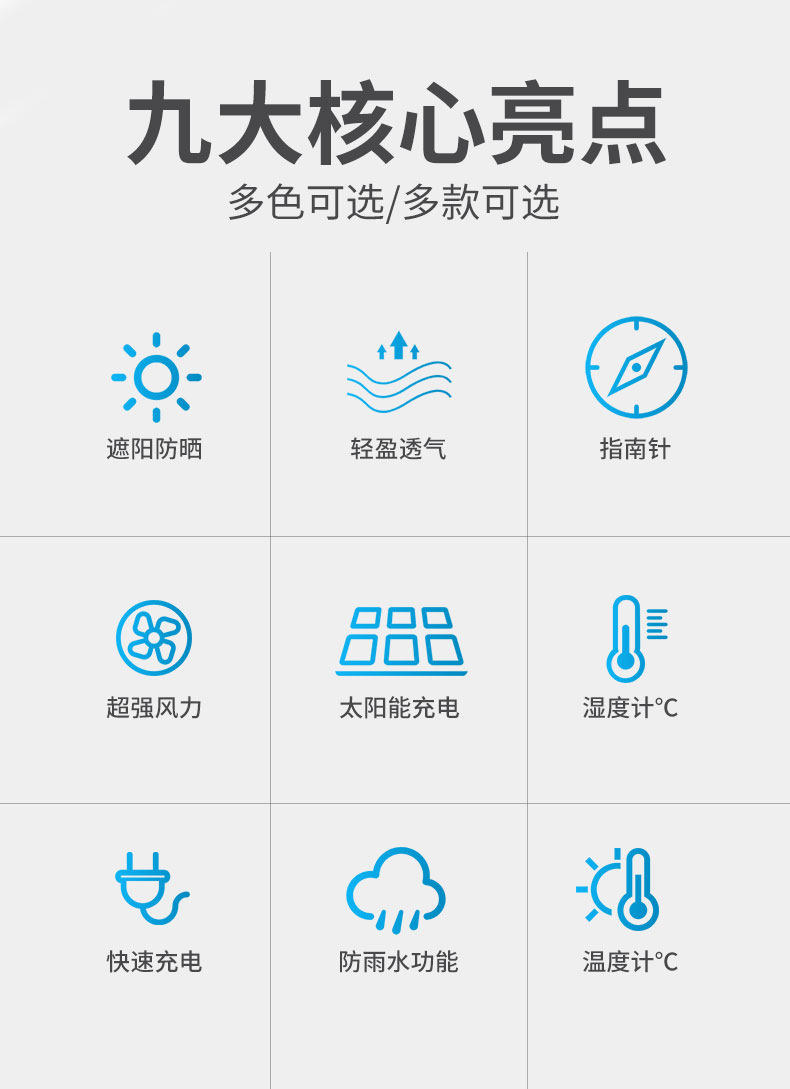 九大核心亮点
多色可选/多款可选

遮阳防晒

轻盈透气

指南针

超强风力

太阳能充电

湿度计°C

快速充电

防雨水功能

温度计°C