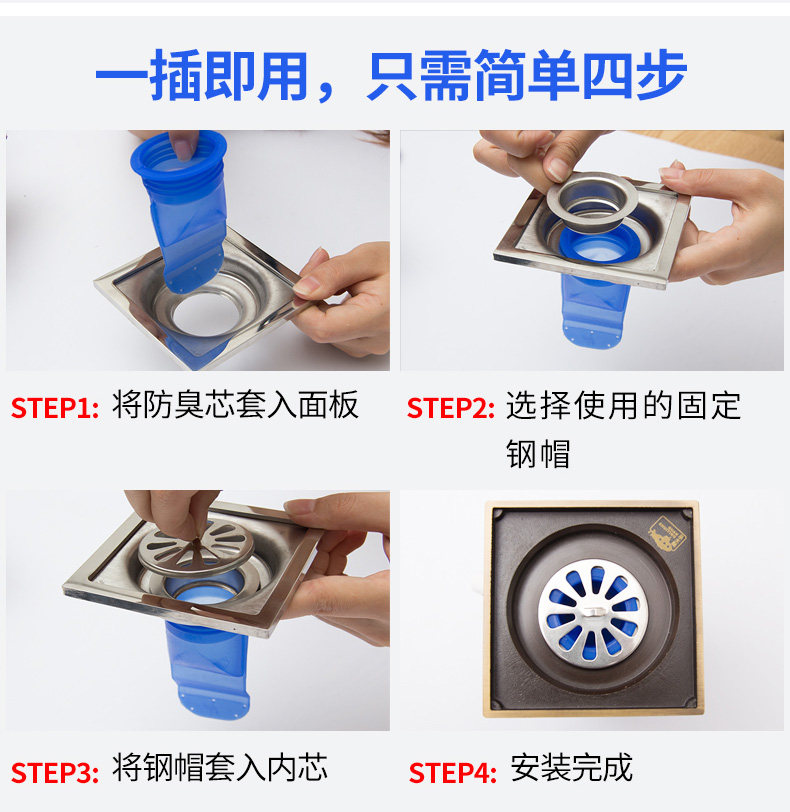 一插即用，只需简单四步

STEP1: 将防臭芯套入面板

STEP2: 选择使用的固定钢帽

STEP3: 将钢帽套入内芯

STEP4: 安装完成