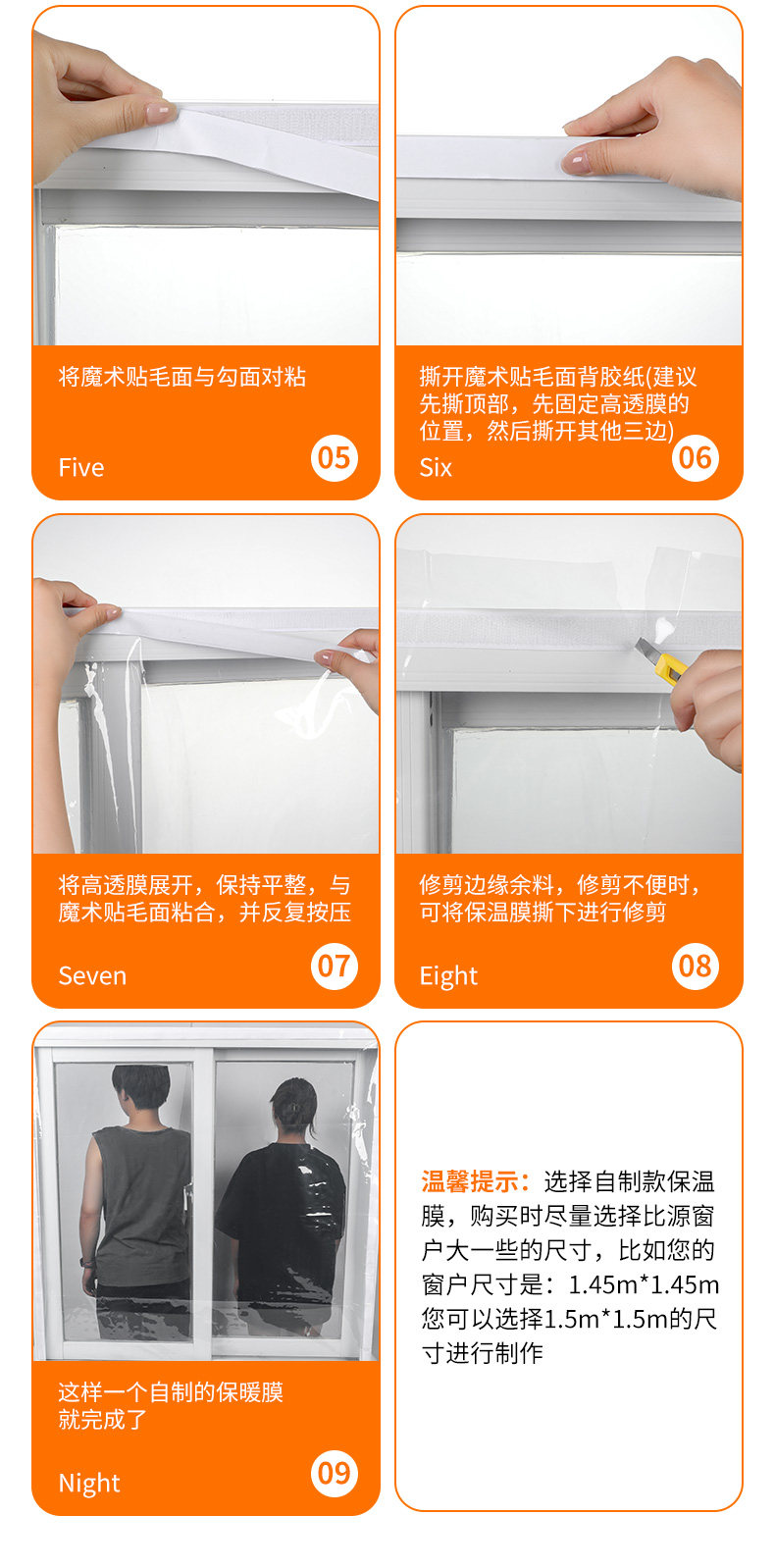 将魔术贴毛面与勾面对粘

Five 05

撕开魔术贴毛面背胶纸(建议先撕顶部，先固定高透膜的位置，然后撕开其他三边)

Six 06

将高透膜展开，保持平整，与魔术贴毛面粘合，并反复按压

Seven 07

修剪边缘余料，修剪不便时，可将保温膜撕下进行修剪

Eight 08

这样一个自制的保暖膜就完成了

Night 09

温馨提示：选择自制款保温膜，购买时尽量选择比源窗户大一些的尺寸，比如您的窗户尺寸是：1.45m*1.45m 您可以选择1.5m*1.5m的尺寸进行制作