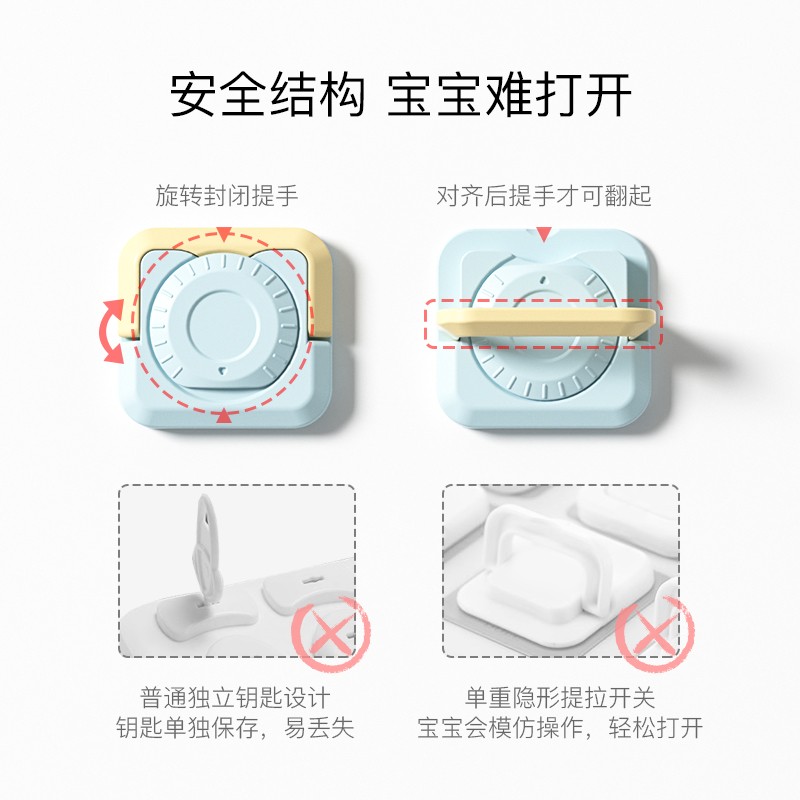 安全结构 宝宝难打开

旋转封闭提手

对齐后提手才可翻起

普通独立钥匙设计
钥匙单独保存，易丢失

单重隐形提拉开关
宝宝会模仿操作，轻松打开