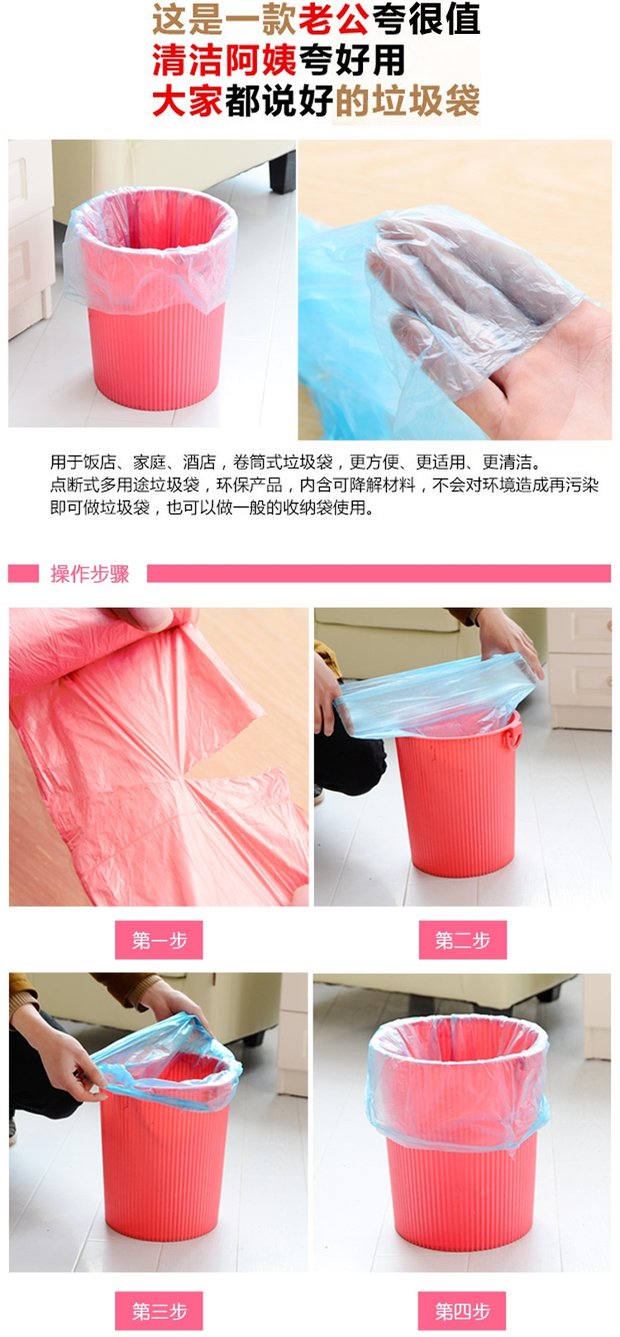 这是一款老公夸很值
清洁阿姨夸好用
大家都说好的垃圾袋

用于饭店、家庭、酒店，卷筒式垃圾袋，更方便、更适用、更清洁。
点断式多用途垃圾袋，环保产品，内含可降解材料，不会对环境造成再污染
即可做垃圾袋，也可以做一般的收纳袋使用。

操作步骤

第一步

第二步

第三步

第四步