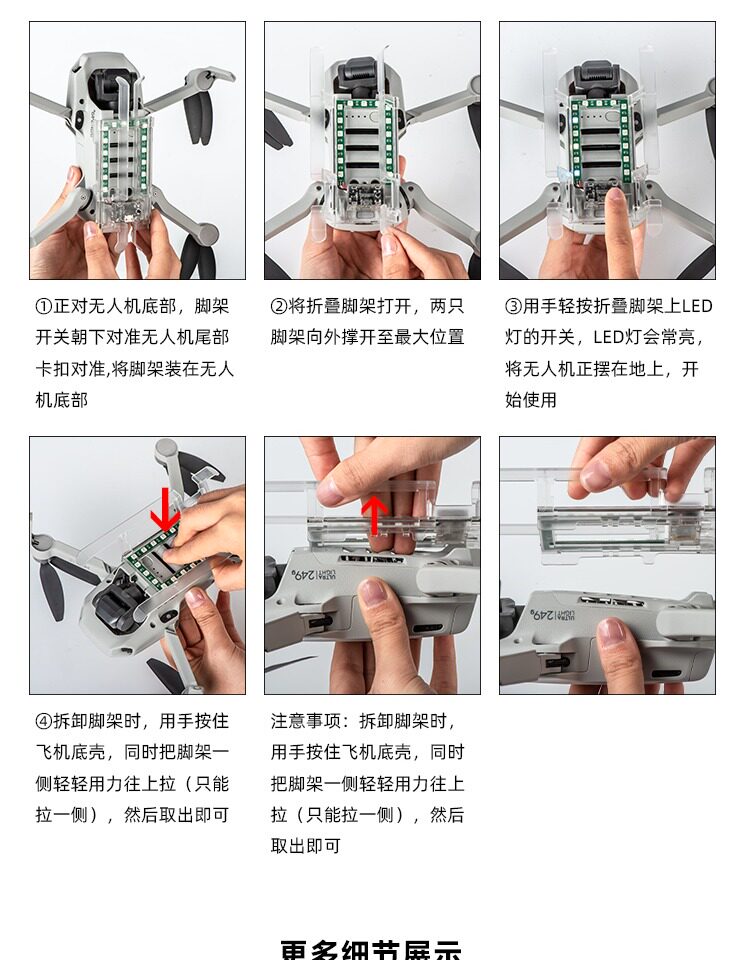 ①正对无人机底部，脚架开关朝下对准无人机尾部卡扣对准,将脚架装在无人机底部

②将折叠脚架打开，两只脚架向外撑开至最大位置

③用手轻按折叠脚架上LED灯的开关，LED灯会常亮，将无人机正摆在地上，开始使用

④拆卸脚架时，用手按住飞机底壳，同时把脚架一侧轻轻用力往上拉（只能拉一侧），然后取出即可

注意事项：拆卸脚架时，用手按住飞机底壳，同时把脚架一侧轻轻用力往上拉（只能拉一侧），然后取出即可

更多细节展示