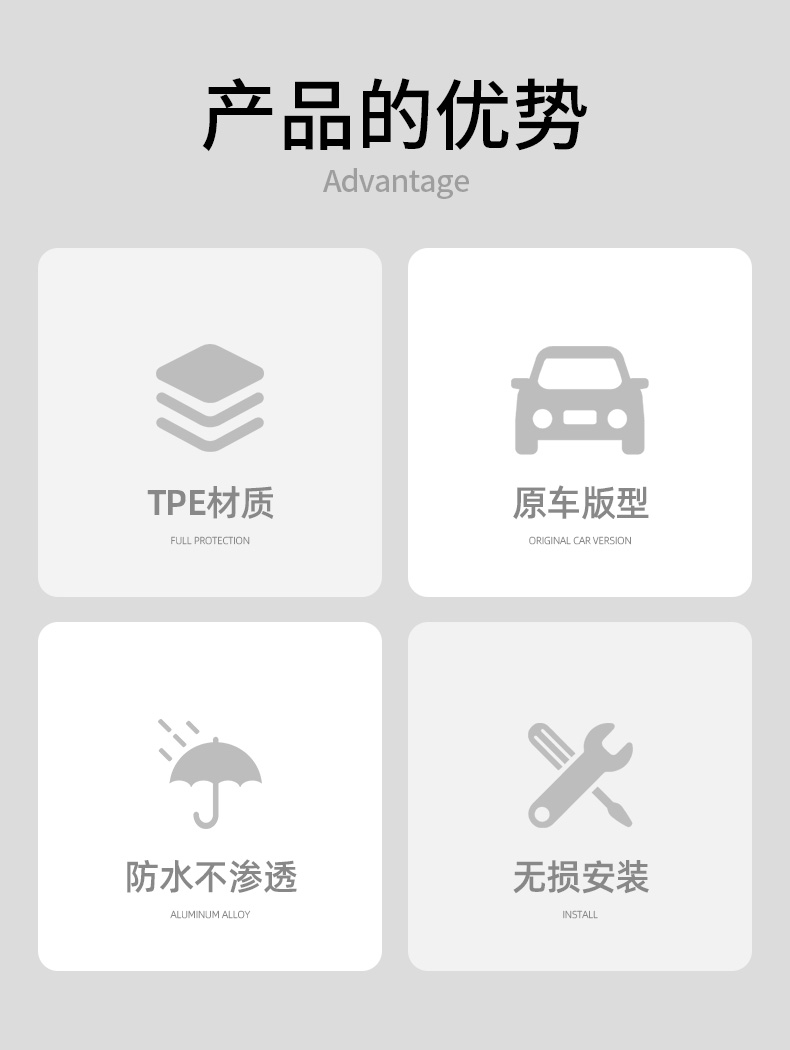 产品的优势
Advantage

TPE材质
FULL PROTECTION

原车版型
ORIGINAL CAR VERSION

防水不渗透
ALUMINUM ALLOY

无损安装
INSTALL