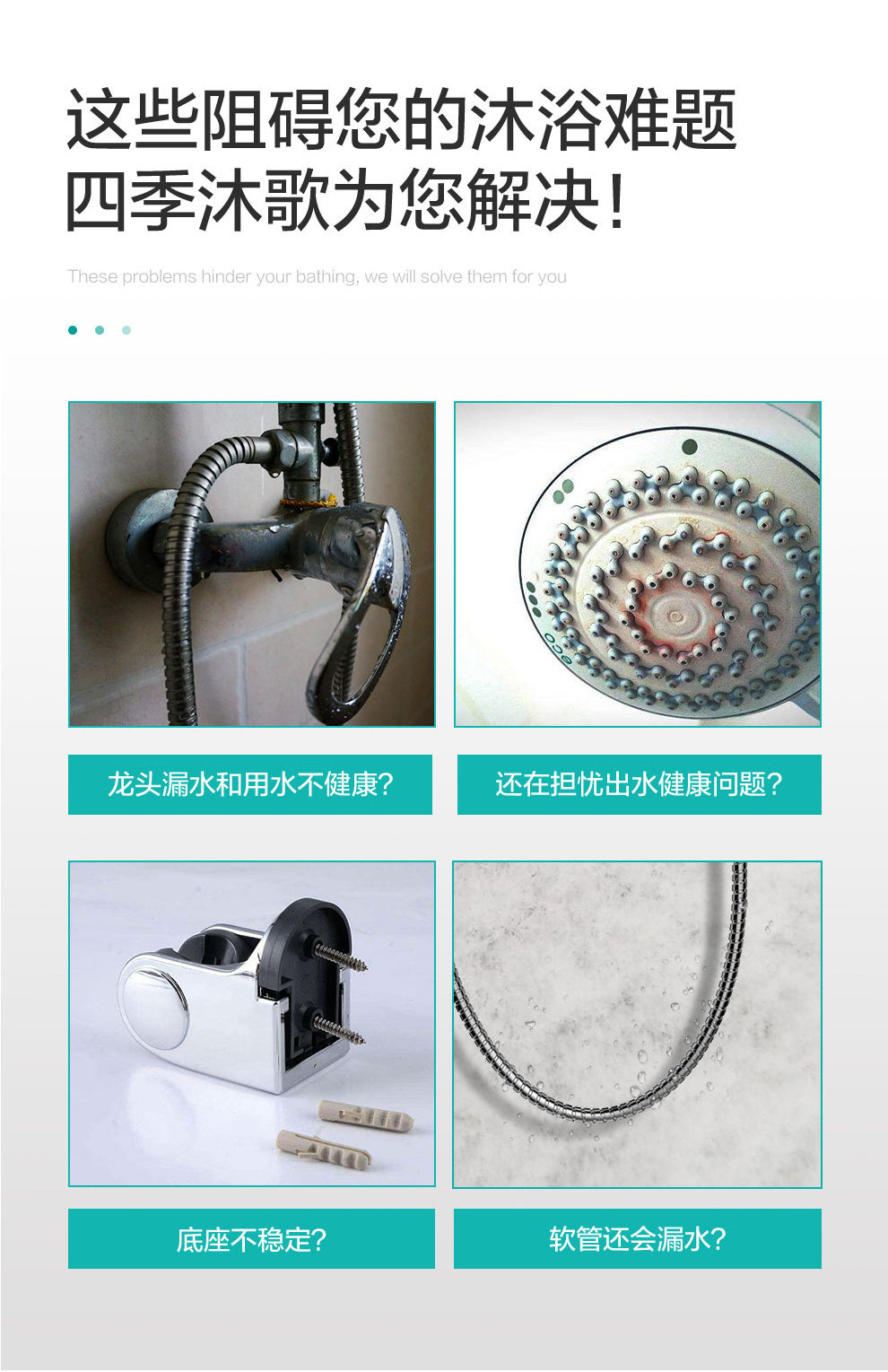 这些阻碍您的沐浴难题
四季沐歌为您解决!

These problems hinder your bathing, we will solve them for you

龙头漏水和用水不健康?

还在担忧出水健康问题?

底座不稳定?

软管还会漏水?