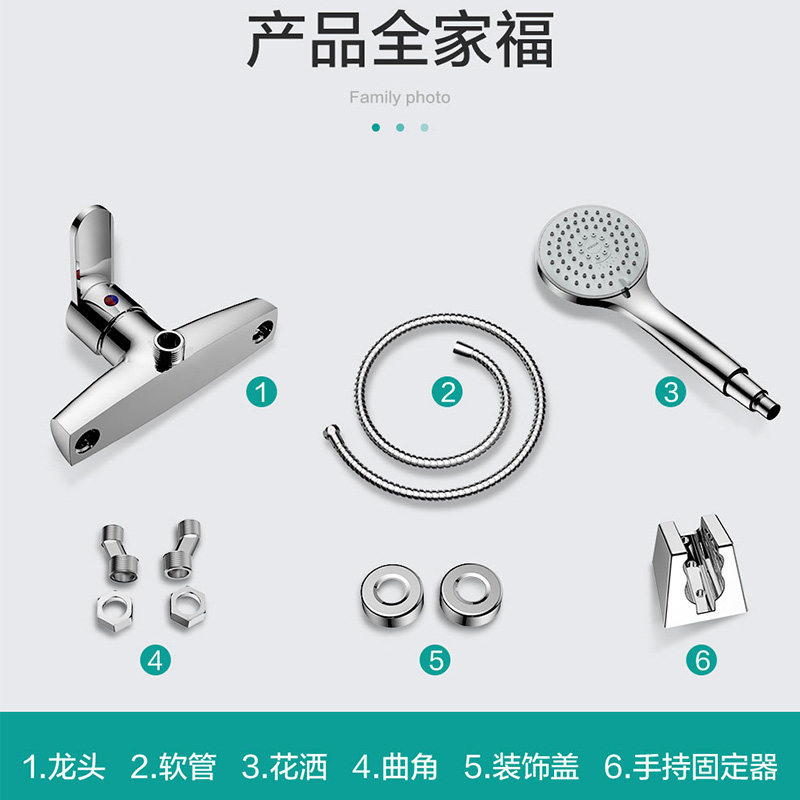 产品全家福

Family photo

1

2

3

4

5

6

1.龙头 2.软管 3.花洒 4.曲角 5.装饰盖 6.手持固定器