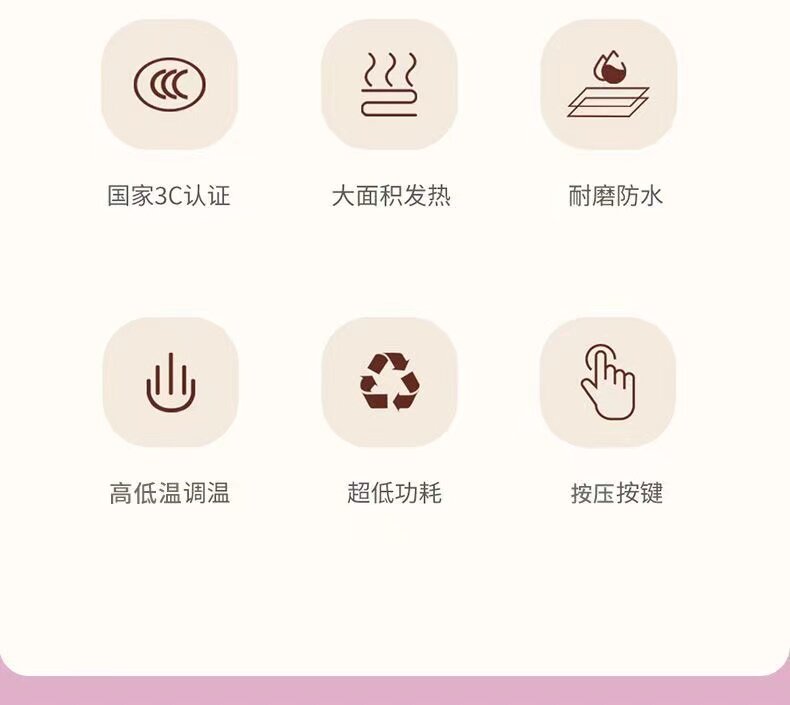 国家3C认证

大面积发热

耐磨防水

高低温调温

超低功耗

按压按键