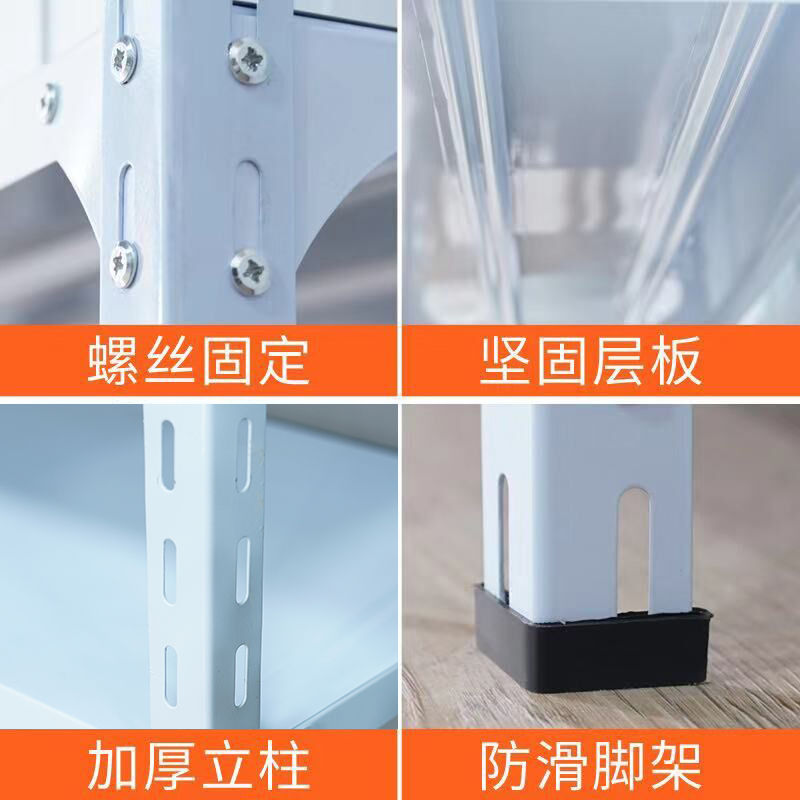 螺丝固定

坚固层板

加厚立柱

防滑脚架