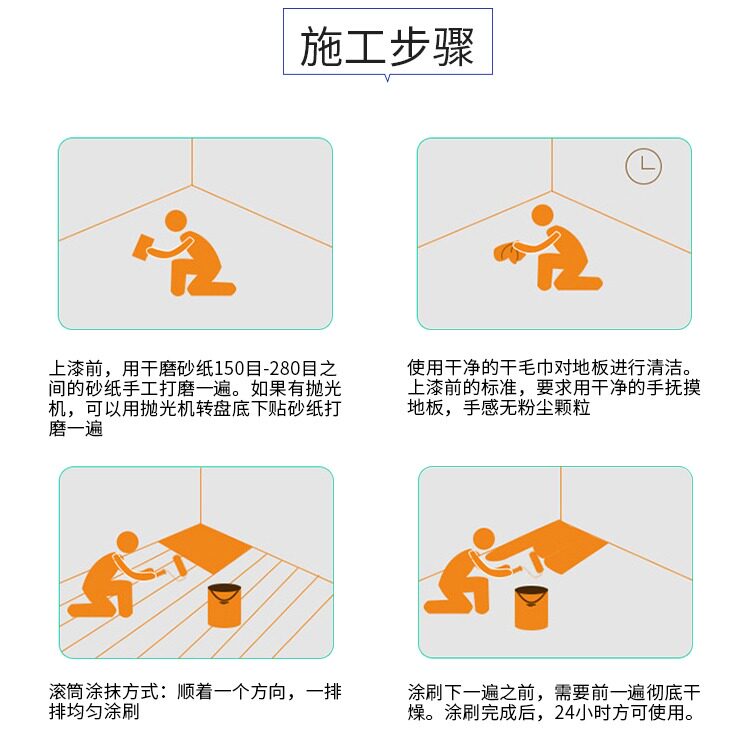 施工步骤

上漆前，用干磨砂纸150目-280目之间的砂纸手工打磨一遍。如果有抛光机，可以用抛光机转盘底下贴砂纸打磨一遍

使用干净的干毛巾对地板进行清洁。上漆前的标准，要求用干净的手抚摸地板，手感无粉尘颗粒

滚筒涂抹方式：顺着一个方向，一排排均匀涂刷

涂刷下一遍之前，需要前一遍彻底干燥。涂刷完成后，24小时方可使用。