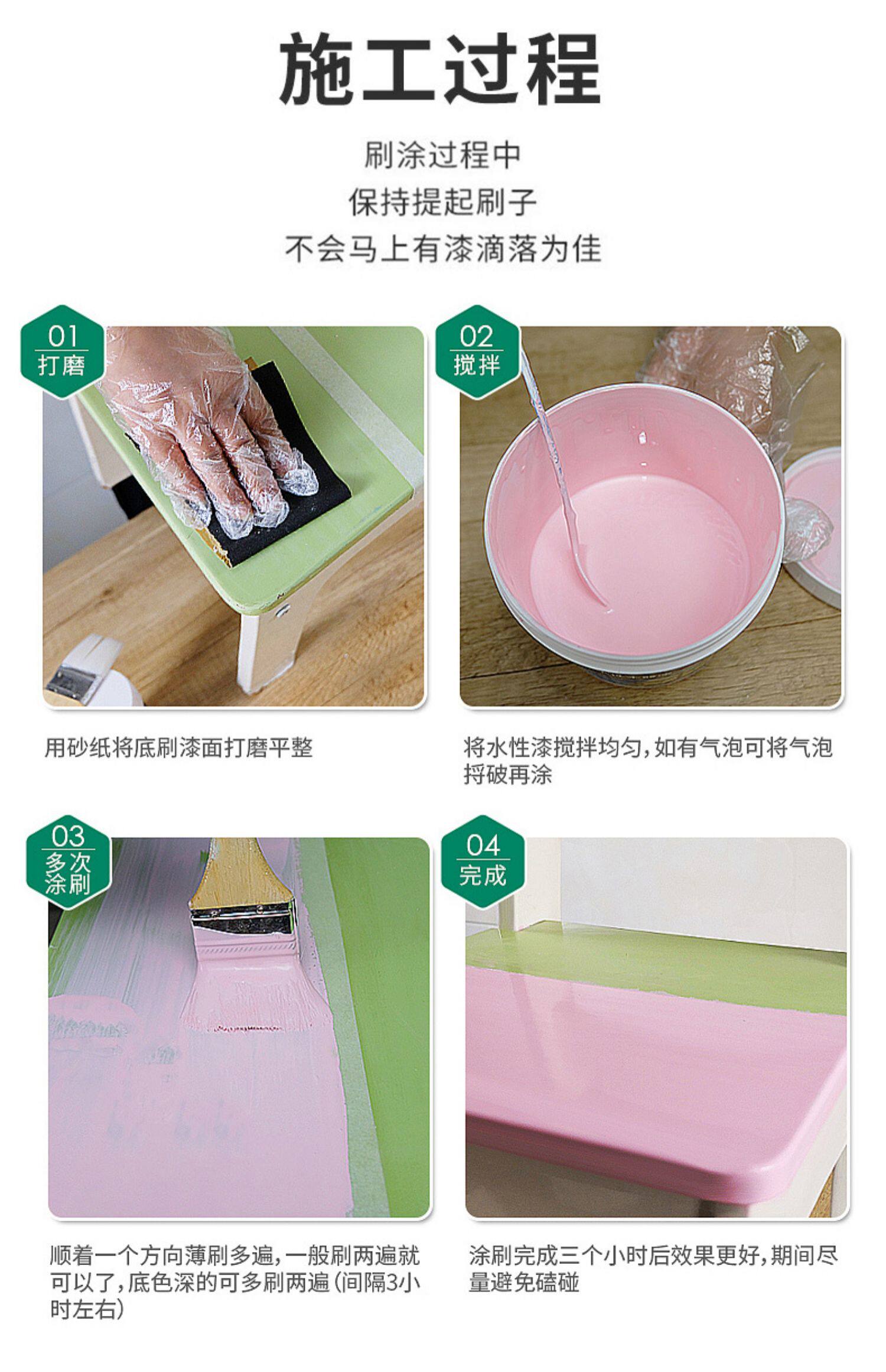 施工过程

刷涂过程中
保持提起刷子
不会马上有漆滴落为佳

01
打磨

用砂纸将底刷漆面打磨平整

02
搅拌

将水性漆搅拌均匀，如有气泡可将气泡捋破再涂

03
多次涂刷

顺着一个方向薄刷多遍，一般刷两遍就可以了，底色深的可多刷两遍（间隔3小时左右）

04
完成

涂刷完成三个小时后效果更好，期间尽量避免磕碰