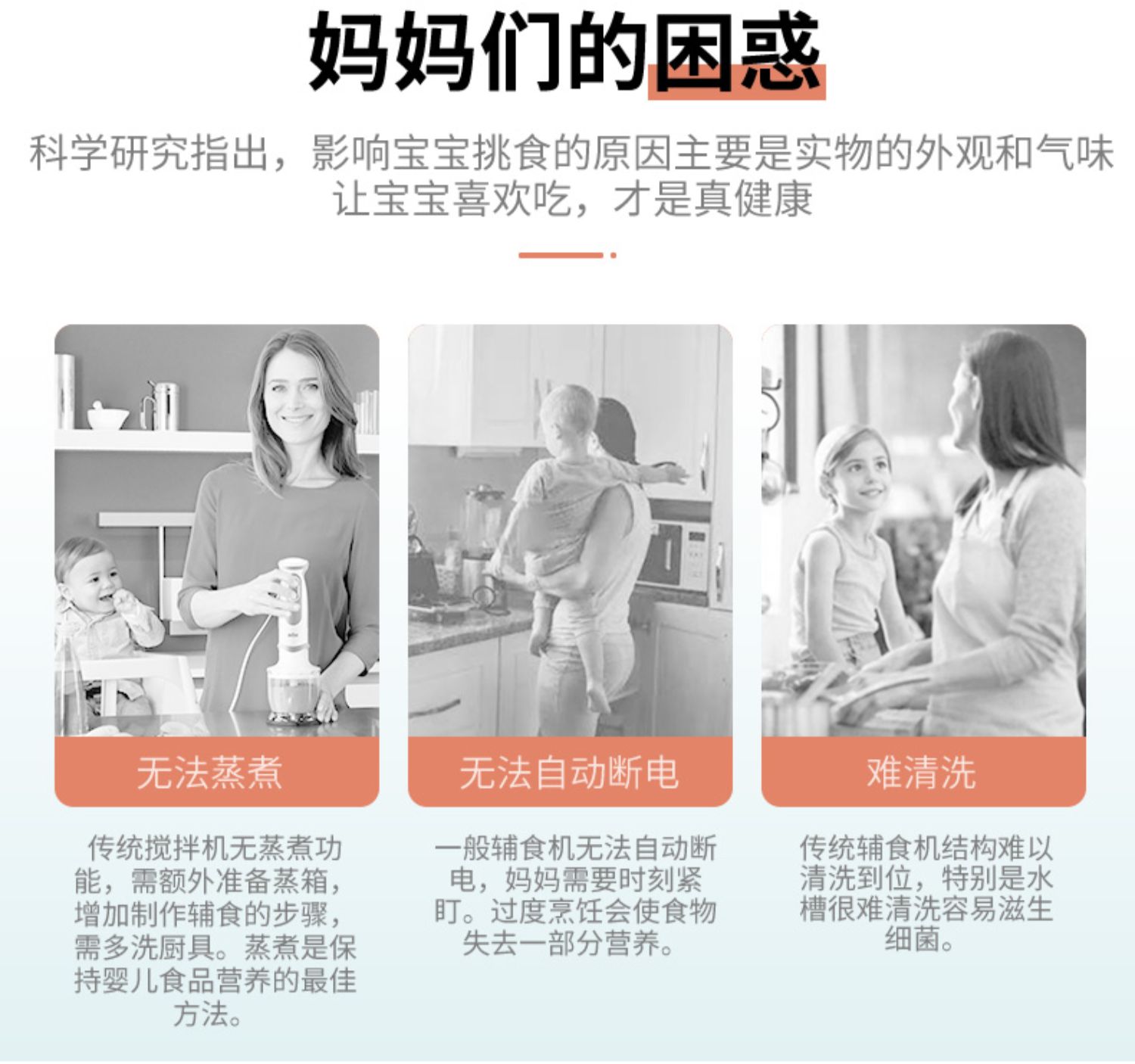 妈妈们的困惑

科学研究指出，影响宝宝挑食的原因主要是实物的外观和气味
让宝宝喜欢吃，才是真健康

无法蒸煮

传统搅拌机无蒸煮功能，需额外准备蒸箱，增加制作辅食的步骤，需多洗厨具。蒸煮是保持婴儿食品营养的最佳方法。

无法自动断电

一般辅食机无法自动断电，妈妈需要时刻紧盯。过度烹饪会使食物失去一部分营养。

难清洗

传统辅食机结构难以清洗到位，特别是水槽很难清洗容易滋生细菌。