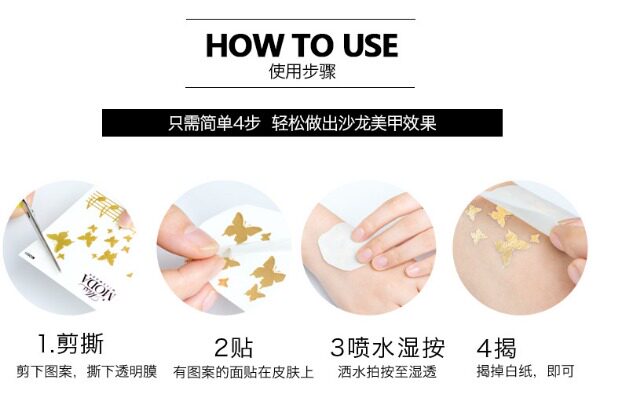 HOW TO USE
使用步骤

只需简单4步　轻松做出沙龙美甲效果

MODA

1.剪撕
剪下图案，撕下透明膜

2贴
有图案的面贴在皮肤上

3喷水湿按
洒水拍按至湿透

4揭
揭掉白纸，即可