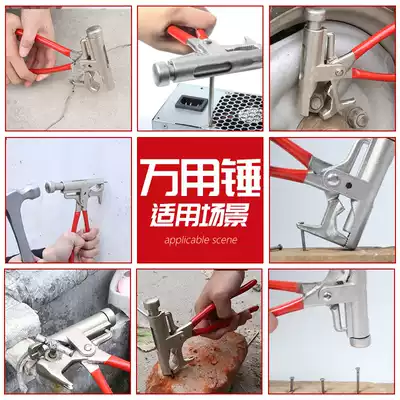 万用锤
适用场景
applicable scene