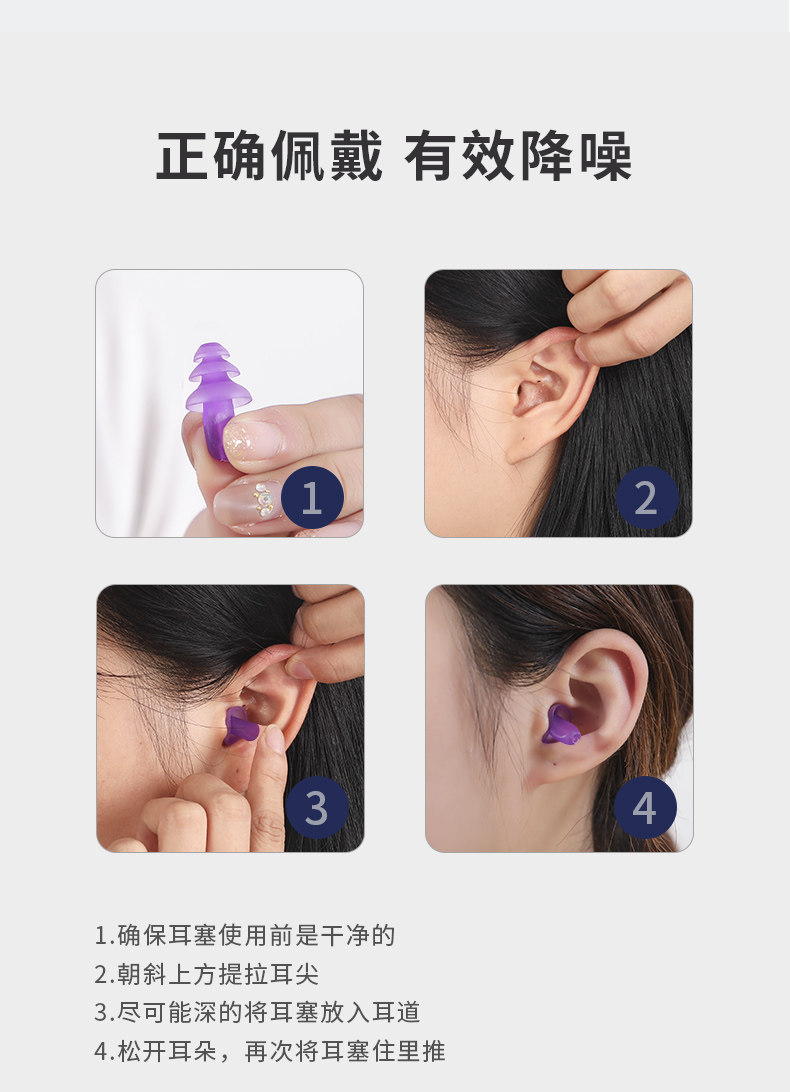 正确佩戴 有效降噪

1

2

3

4

1.确保耳塞使用前是干净的
2.朝斜上方提拉耳尖
3.尽可能深的将耳塞放入耳道
4.松开耳朵，再次将耳塞住里推