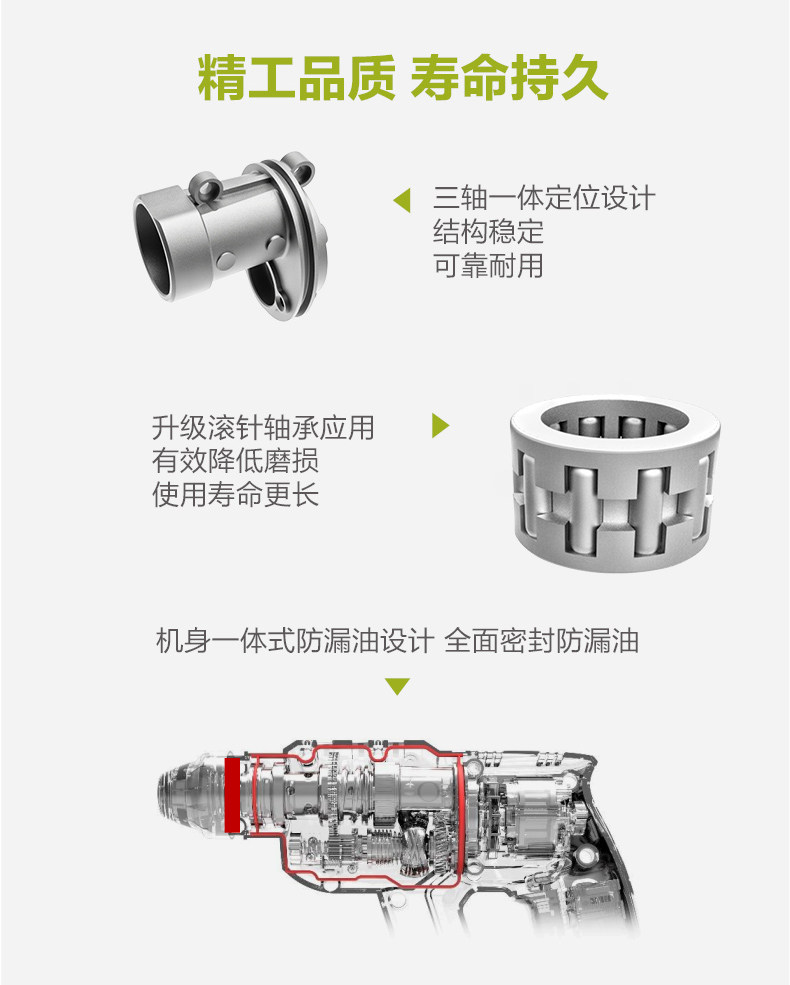 精工品质 寿命持久

三轴一体定位设计
结构稳定
可靠耐用

升级滚针轴承应用
有效降低磨损
使用寿命更长

机身一体式防漏油设计 全面密封防漏油