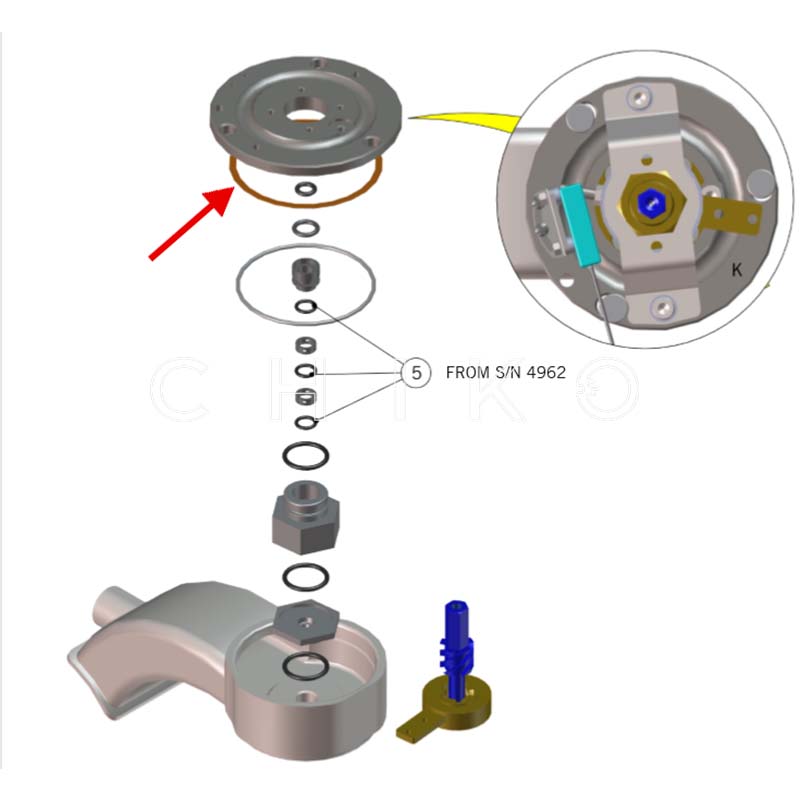 K

5 FROM S/N 4962

CHIKO