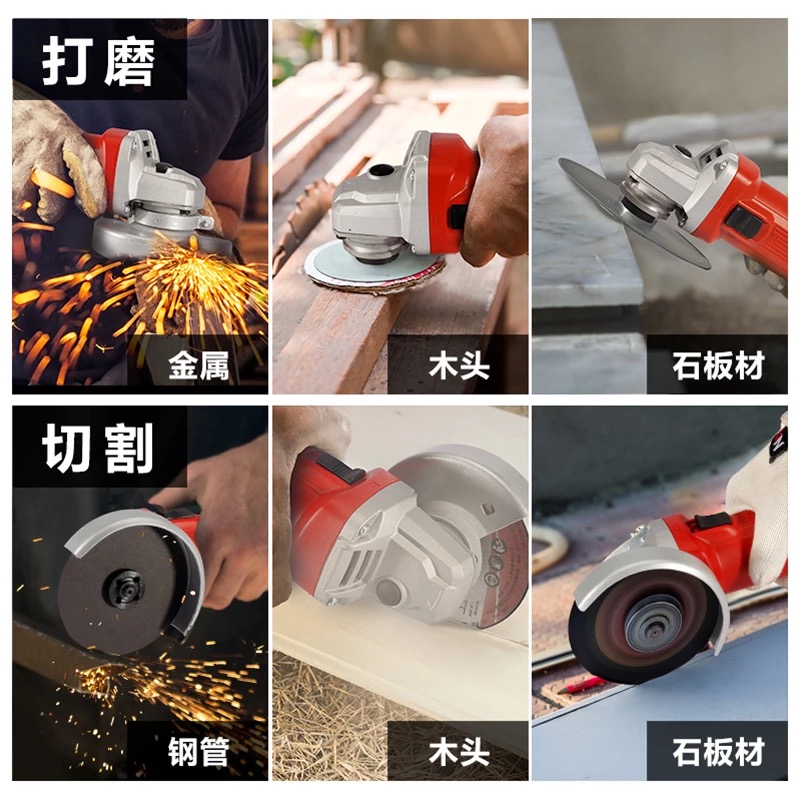 打磨

金属

木头

石板材

切割

钢管

木头

石板材