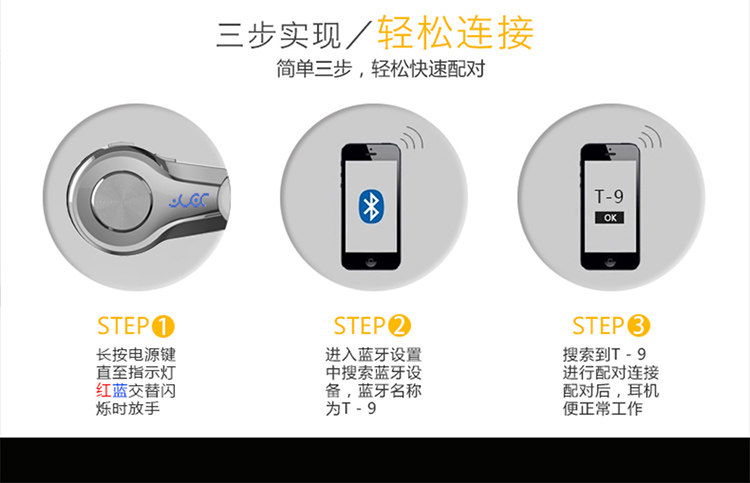 三步实现／轻松连接

简单三步，轻松快速配对

T-9

OK

STEP❶

长按电源键直至指示灯红蓝交替闪烁时放手

STEP❷

进入蓝牙设置中搜索蓝牙设备，蓝牙名称为T - 9

STEP❸

搜索到T - 9进行配对连接配对后，耳机便正常工作