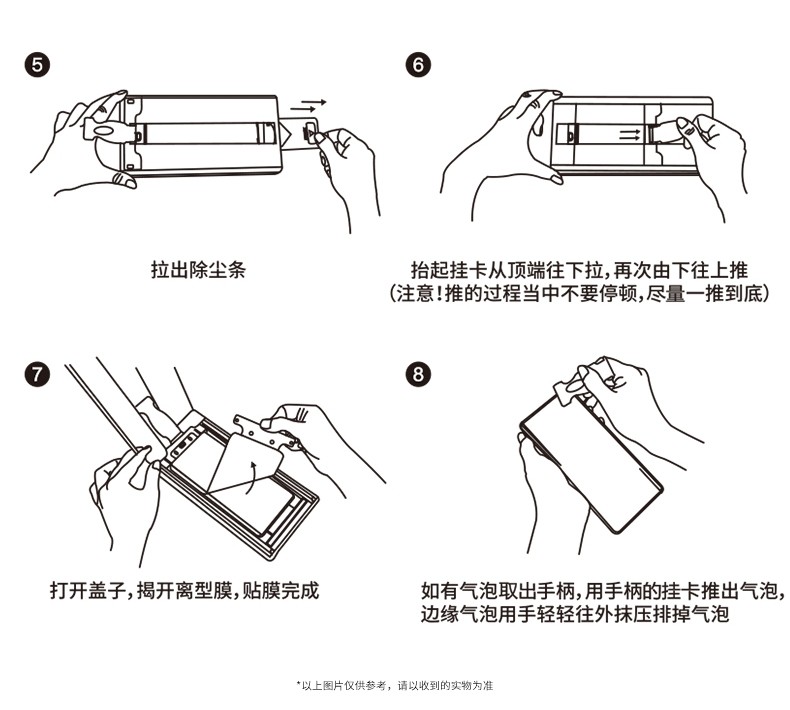 5

拉出除尘条

6

抬起挂卡从顶端往下拉,再次由下往上推
(注意!推的过程当中不要停顿,尽量一推到底)

7

打开盖子,揭开离型膜,贴膜完成

8

如有气泡取出手柄,用手柄的挂卡推出气泡,
边缘气泡用手轻轻往外抹压排掉气泡

*以上图片仅供参考,请以收到的实物为准