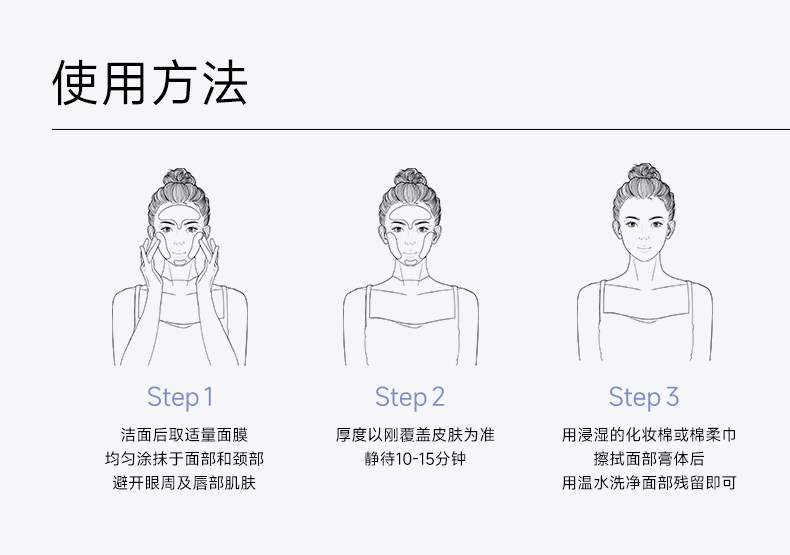 使用方法

Step 1

洁面后取适量面膜
均匀涂抹于面部和颈部
避开眼周及唇部肌肤

Step 2

厚度以刚覆盖皮肤为准
静待10-15分钟

Step 3

用浸湿的化妆棉或棉柔巾
擦拭面部膏体后
用温水洗净面部残留即可