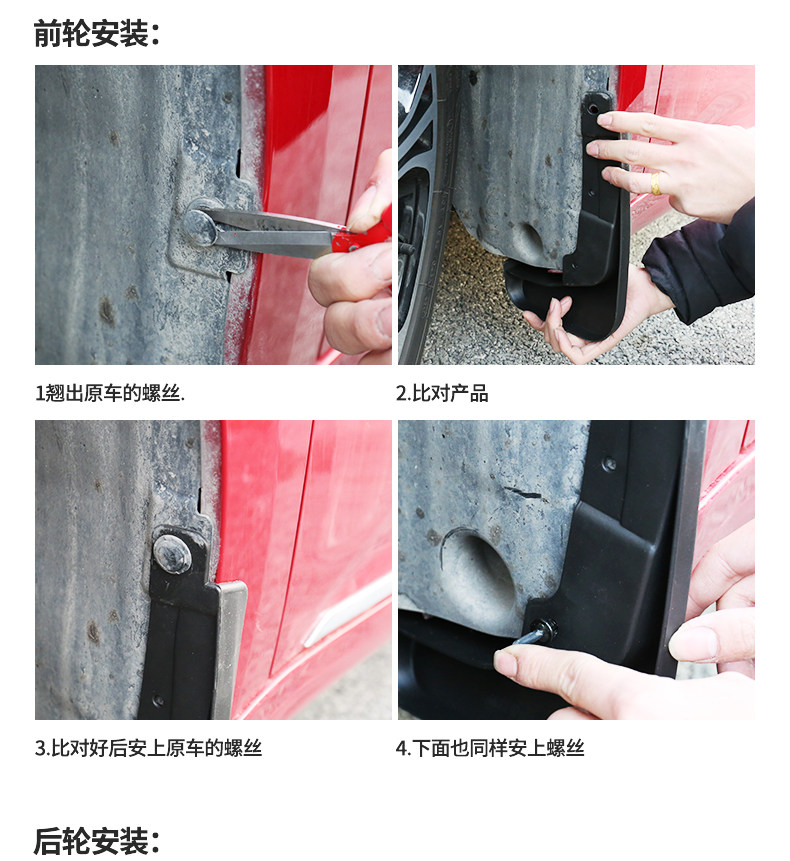 前轮安装：

1翘出原车的螺丝.

2.比对产品

3.比对好后安上原车的螺丝

4.下面也同样安上螺丝

后轮安装：