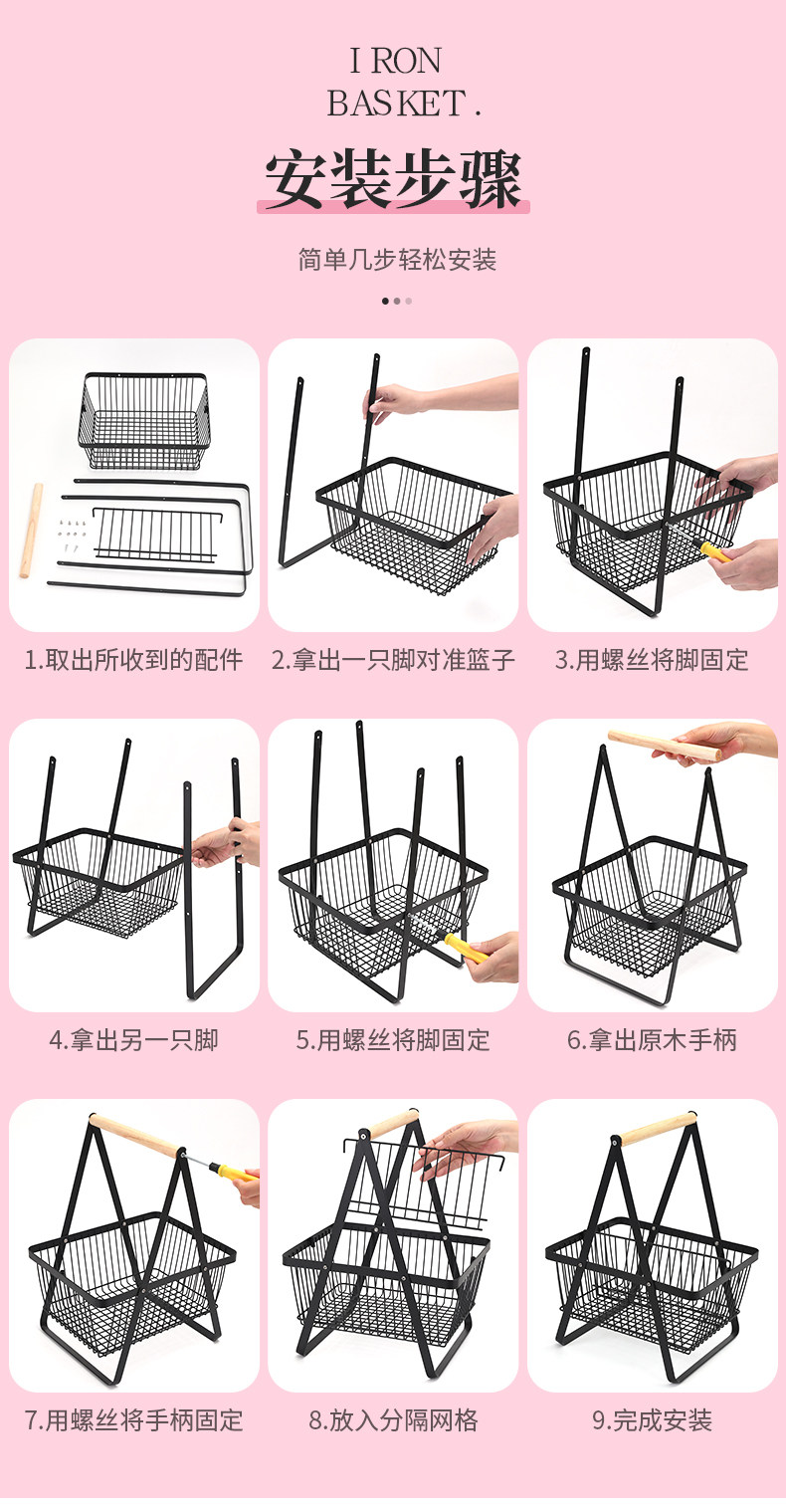 I RON
BASKET.

安装步骤

简单几步轻松安装

1.取出所收到的配件

2.拿出一只脚对准篮子

3.用螺丝将脚固定

4.拿出另一只脚

5.用螺丝将脚固定

6.拿出原木手柄

7.用螺丝将手柄固定

8.放入分隔网格

9.完成安装