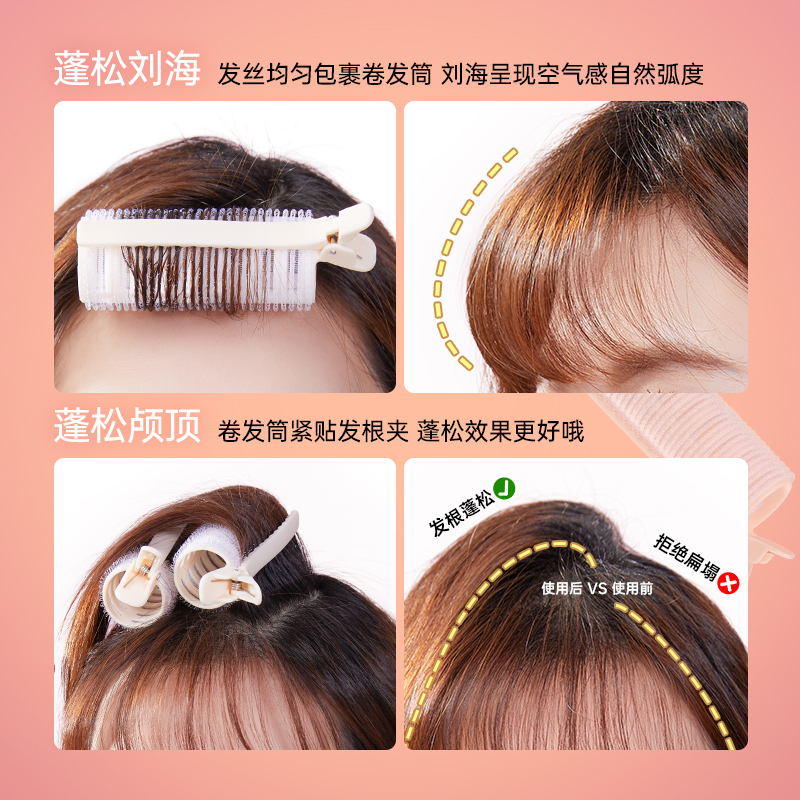 蓬松刘海 发丝均匀包裹卷发筒 刘海呈现空气感自然弧度

蓬松颅顶 卷发筒紧贴发根夹 蓬松效果更好哦

发根蓬松

拒绝扁塌

使用后 VS 使用前